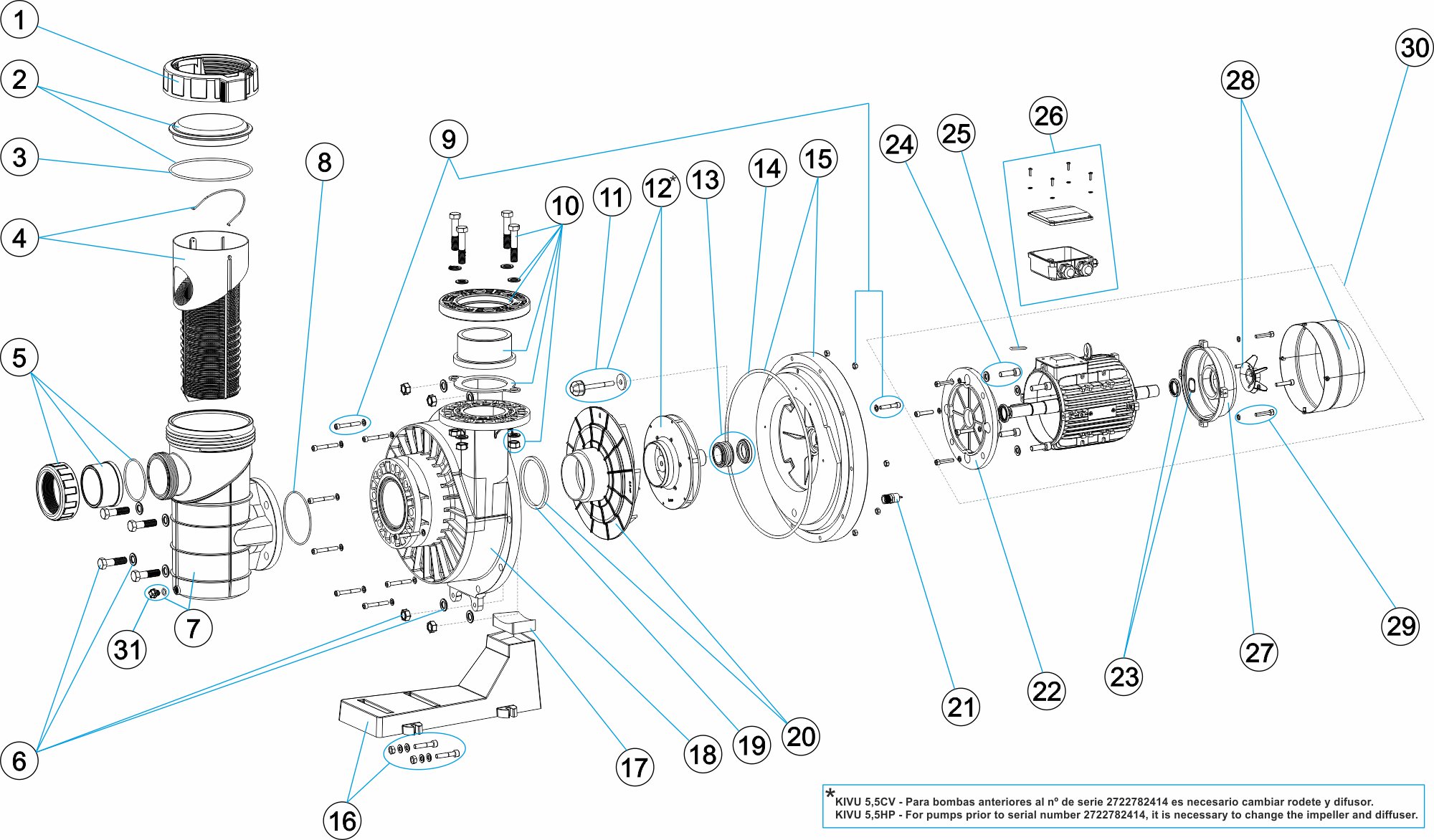 1
2
3
4
5
6
7
8
9
10
11
12*
13
14
15
16
17
18
19
20
21
22
23
24
25
26
27
28
29
30
31

*KIVU 5,5CV - Para bombas anteriores al nº de serie 2722782414 es necesario cambiar rodete y difusor.
KIVU 5,5HP - For pumps prior to serial number 2722782414, it is necessary to change the impeller and diffuser.