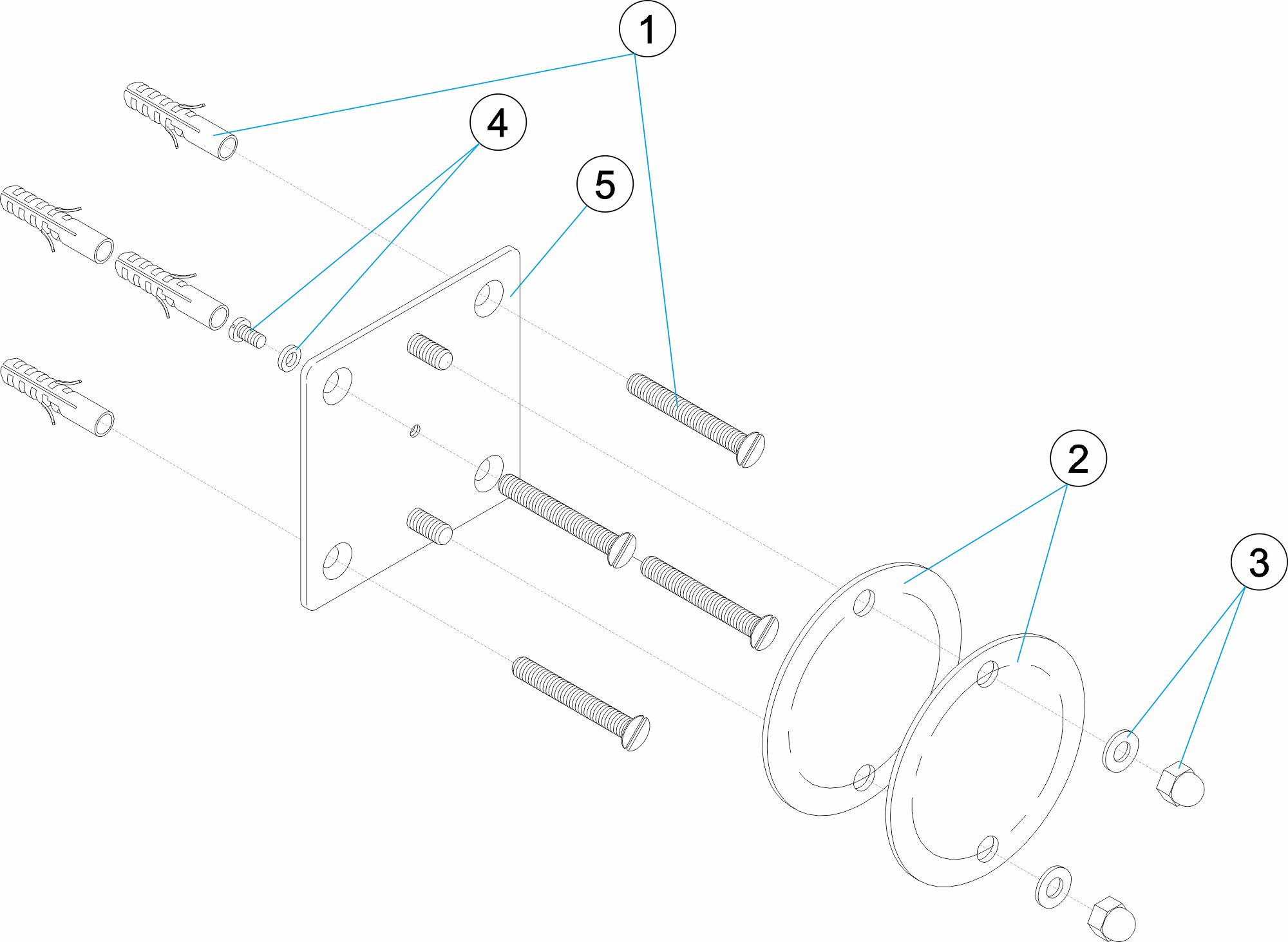 1
4
5
2
3