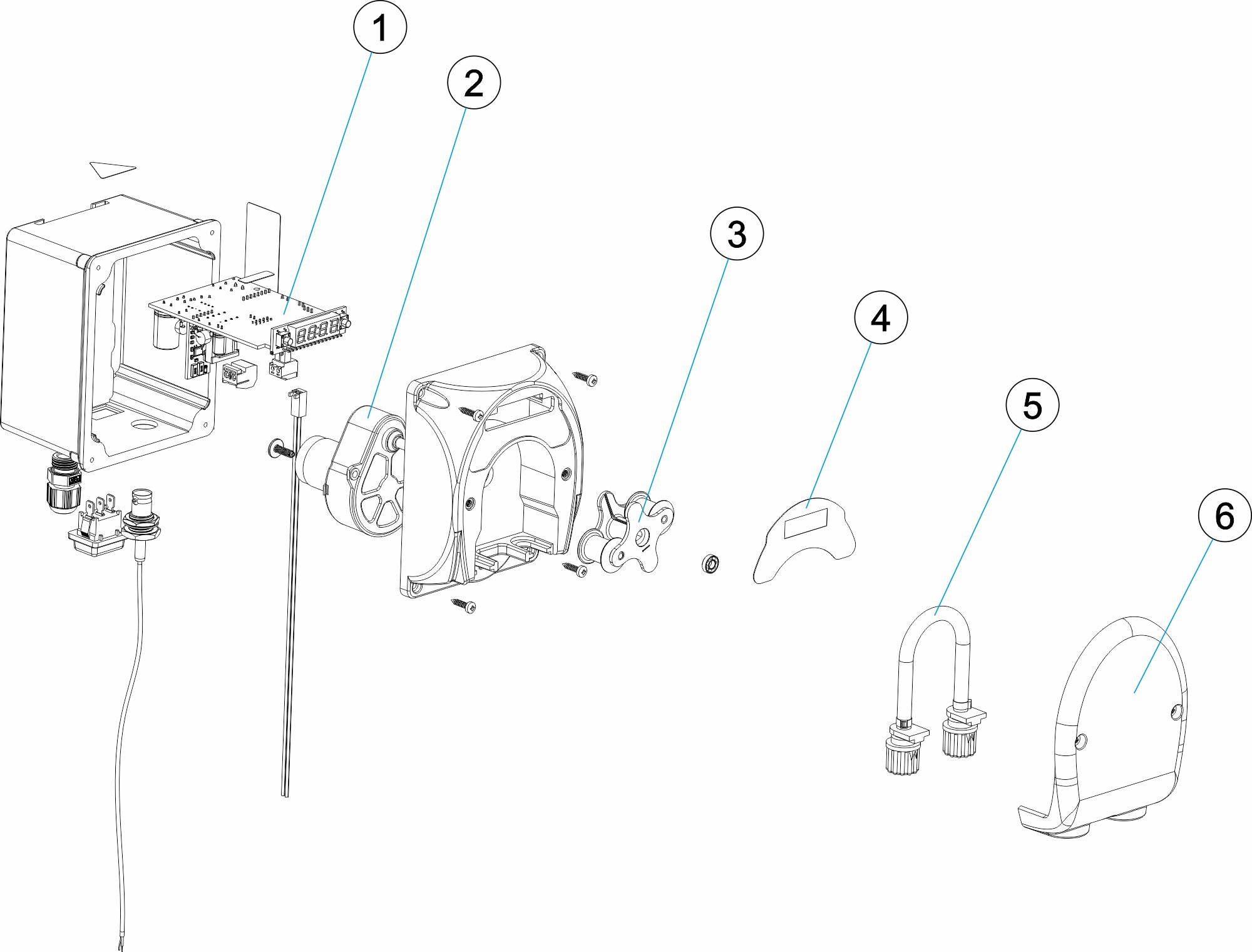 1
2
3
4
5
6