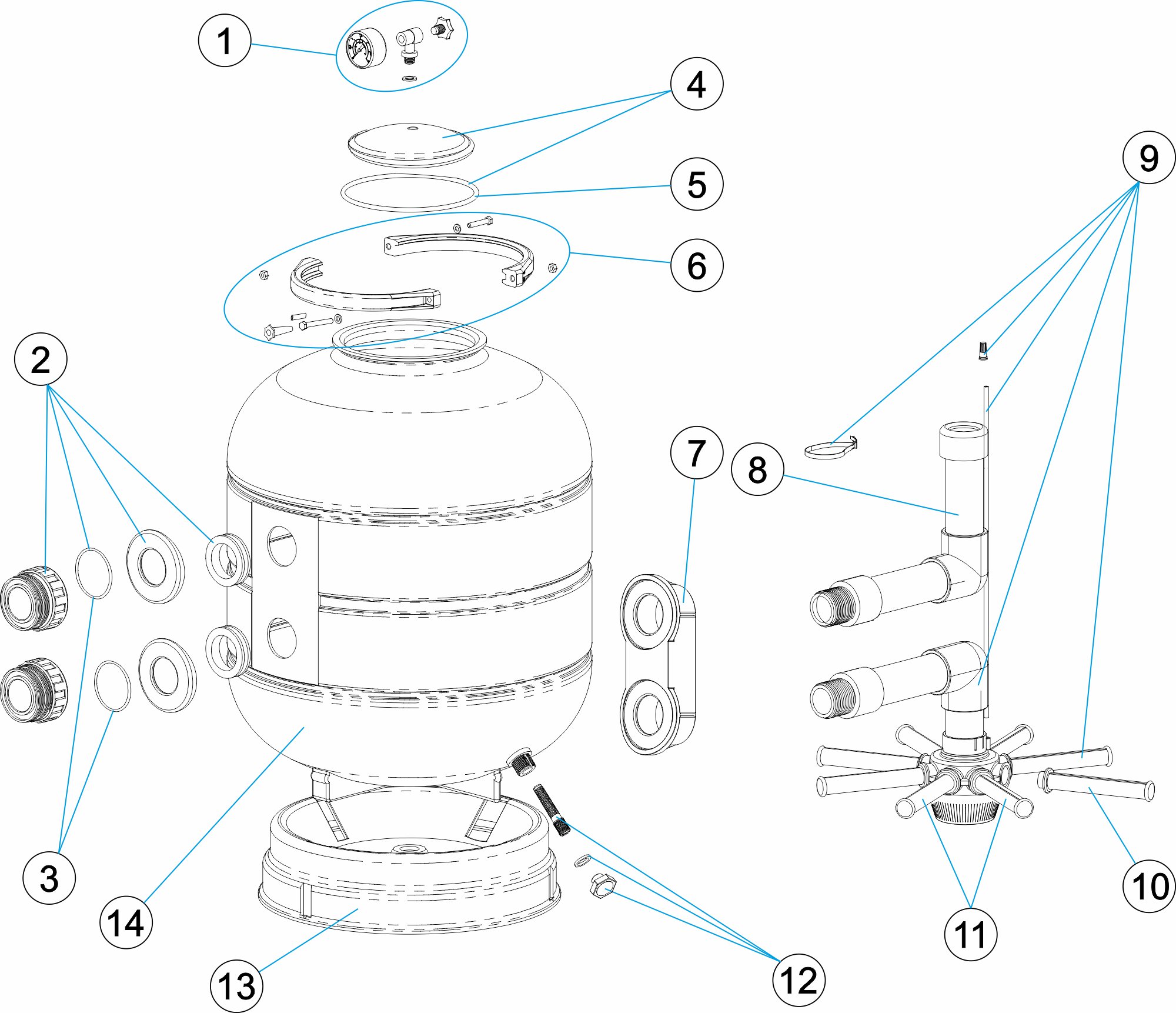 1
4
5
6
2
9
7
8
3
14
13
12
11
10