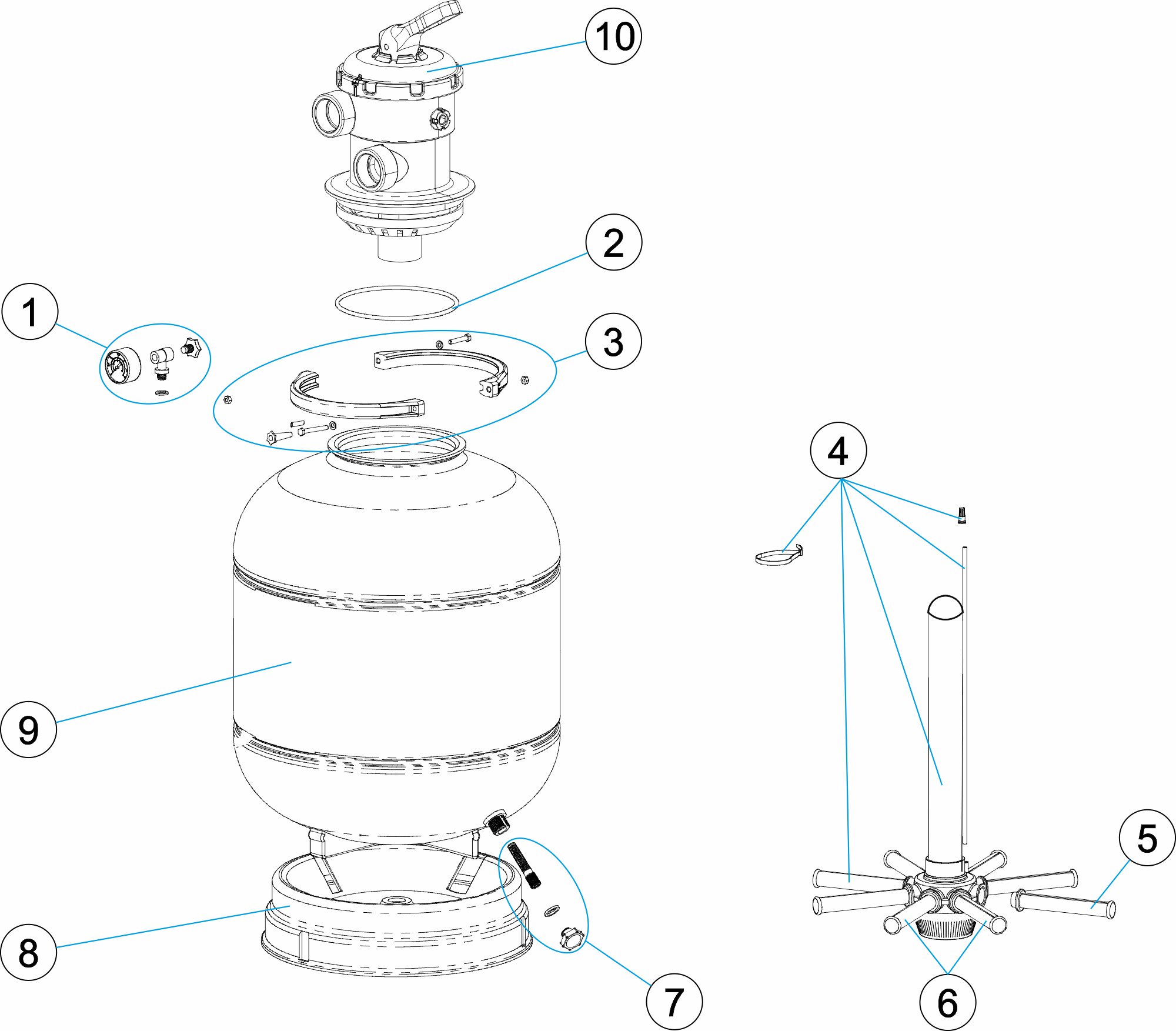 10
2
1
3
4
9
5
8
7
6