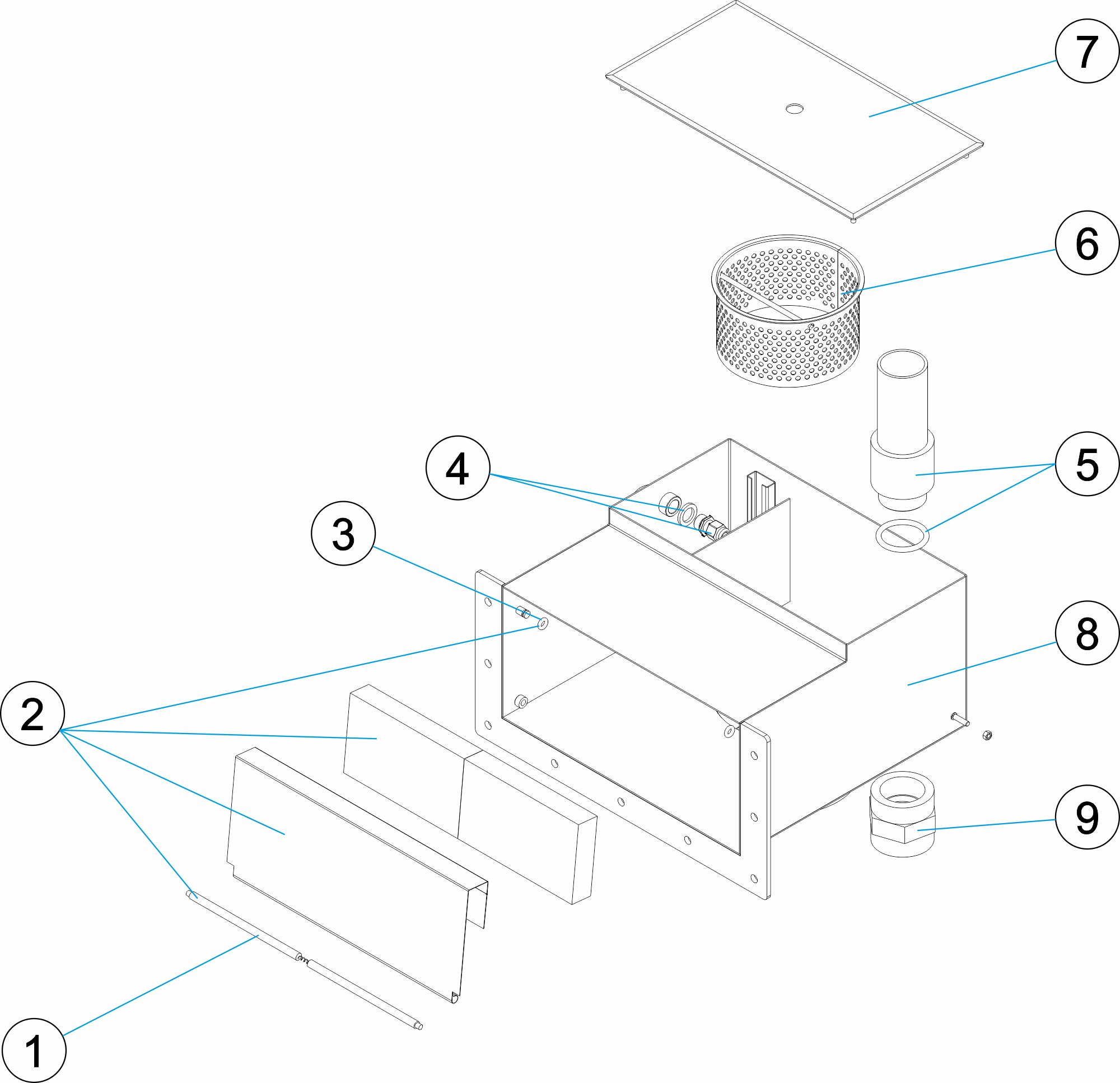 7
6
4
5
3
8
2
9
1