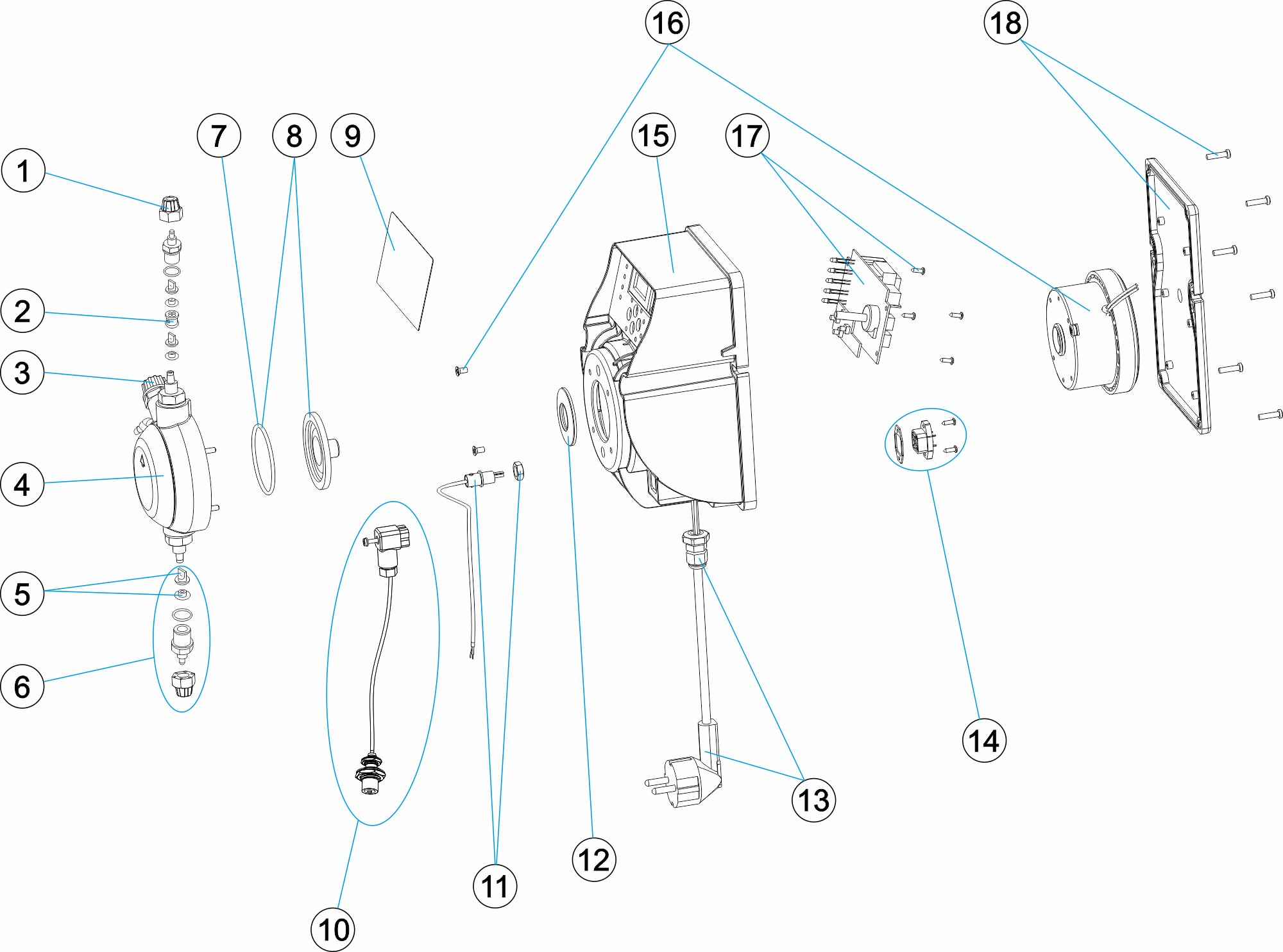 16
18
7
8
9
15
17
1
2
3
4
5
6
10
11
12
13
14