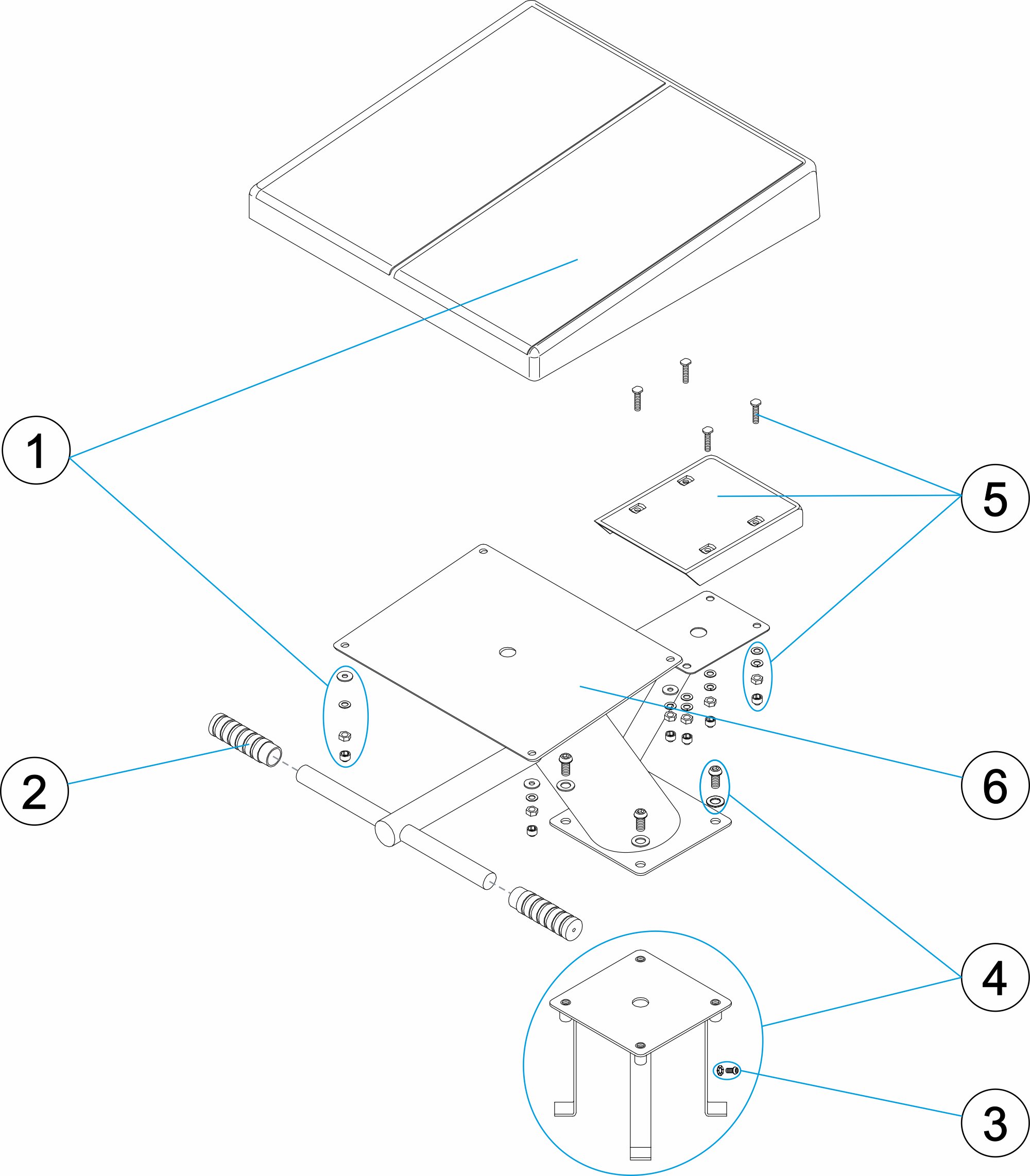 1
5
2
6
4
3