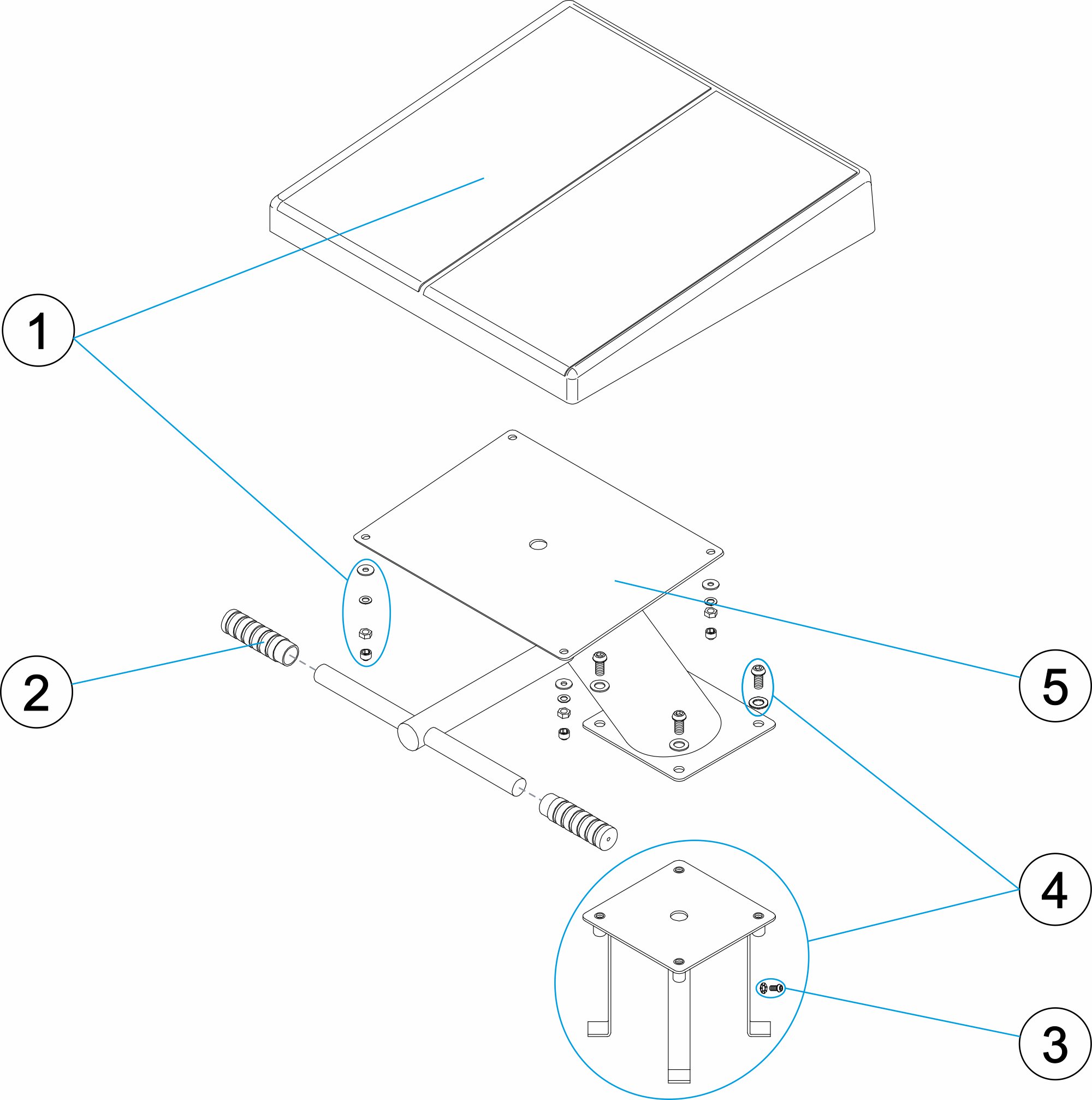 1
2
5
4
3