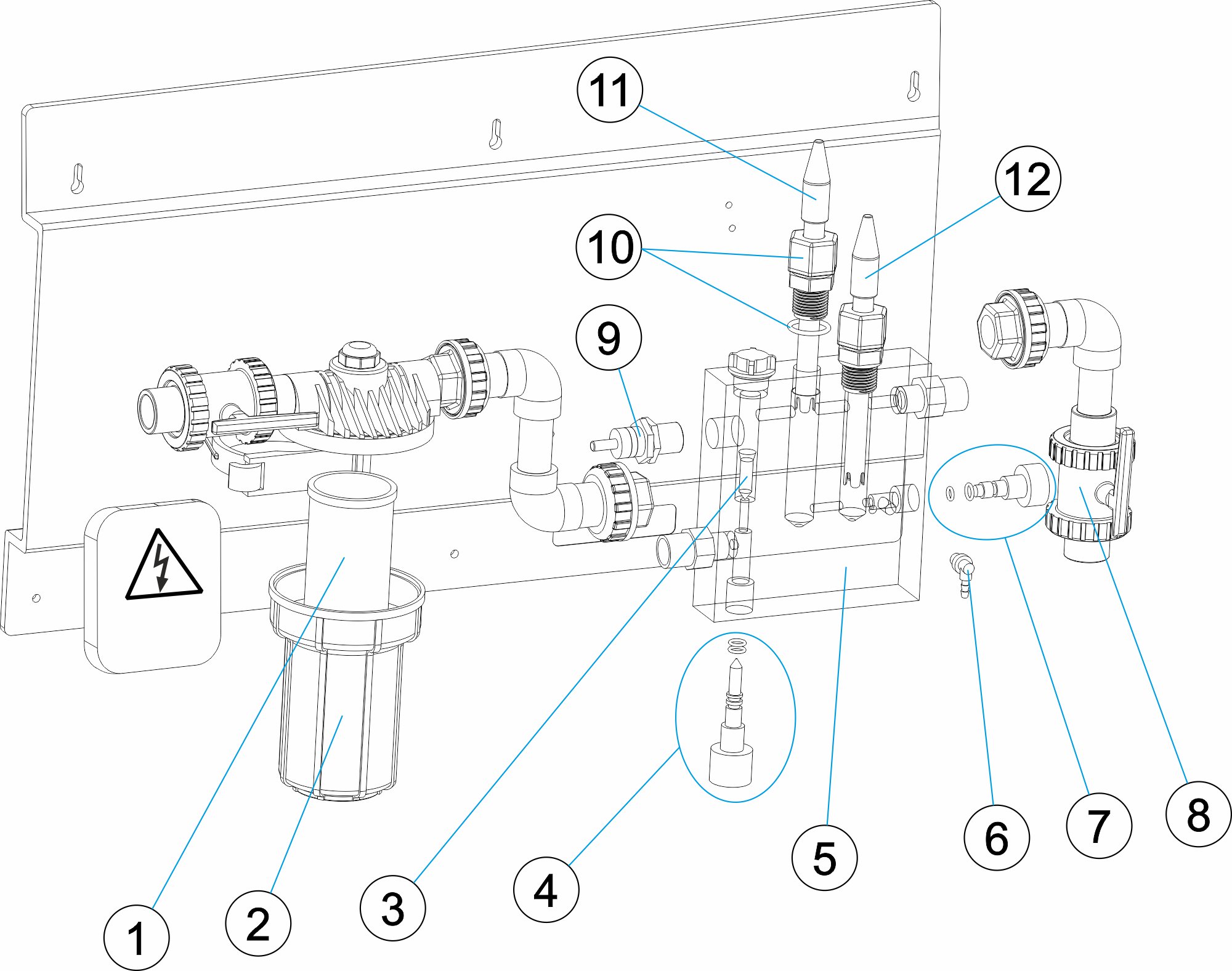 11
12
10
9
1
2
3
4
5
6
7
8