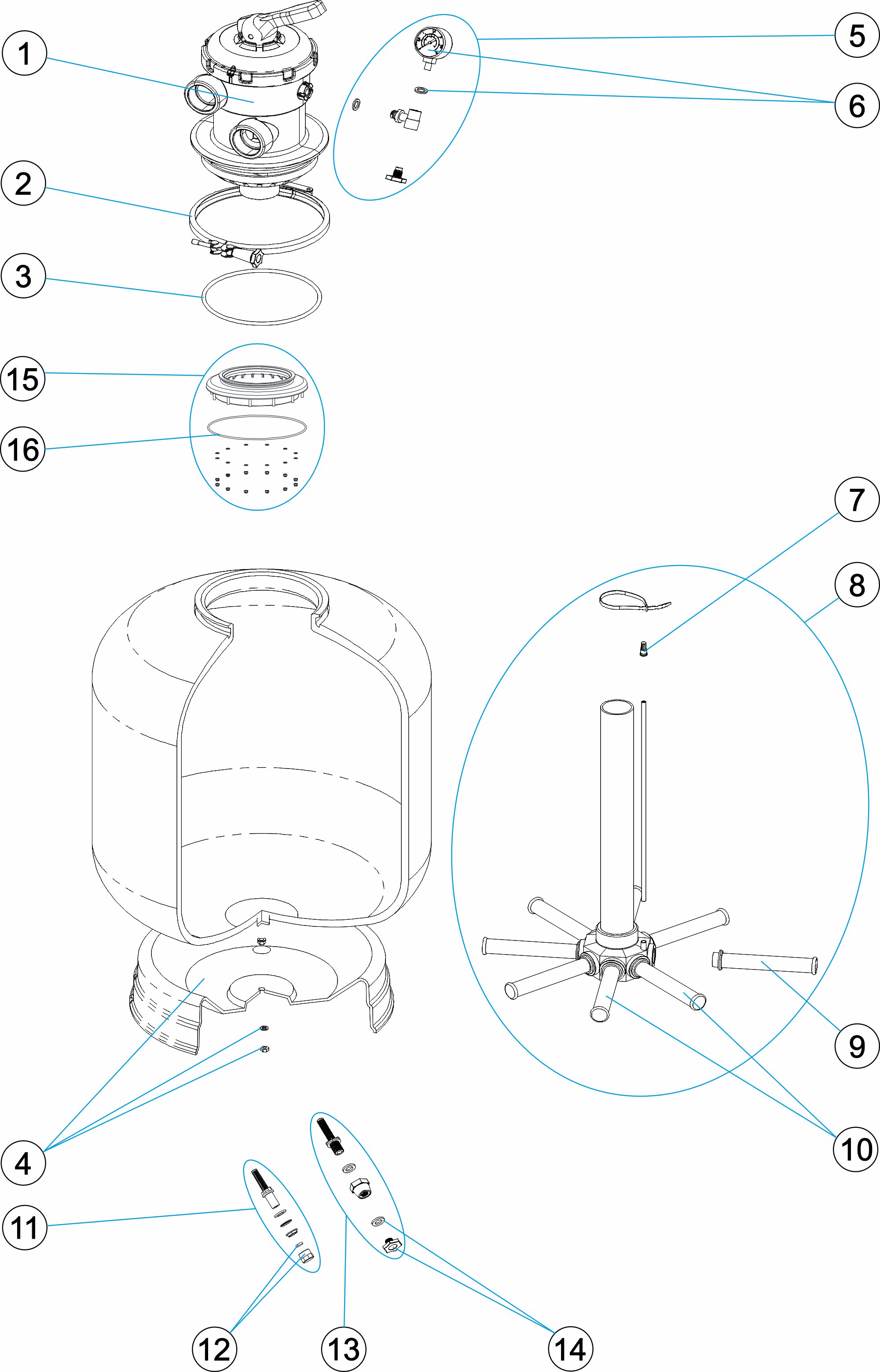 1
5
6
2
3
15
16
7
8
9
10
4
11
12
13
14