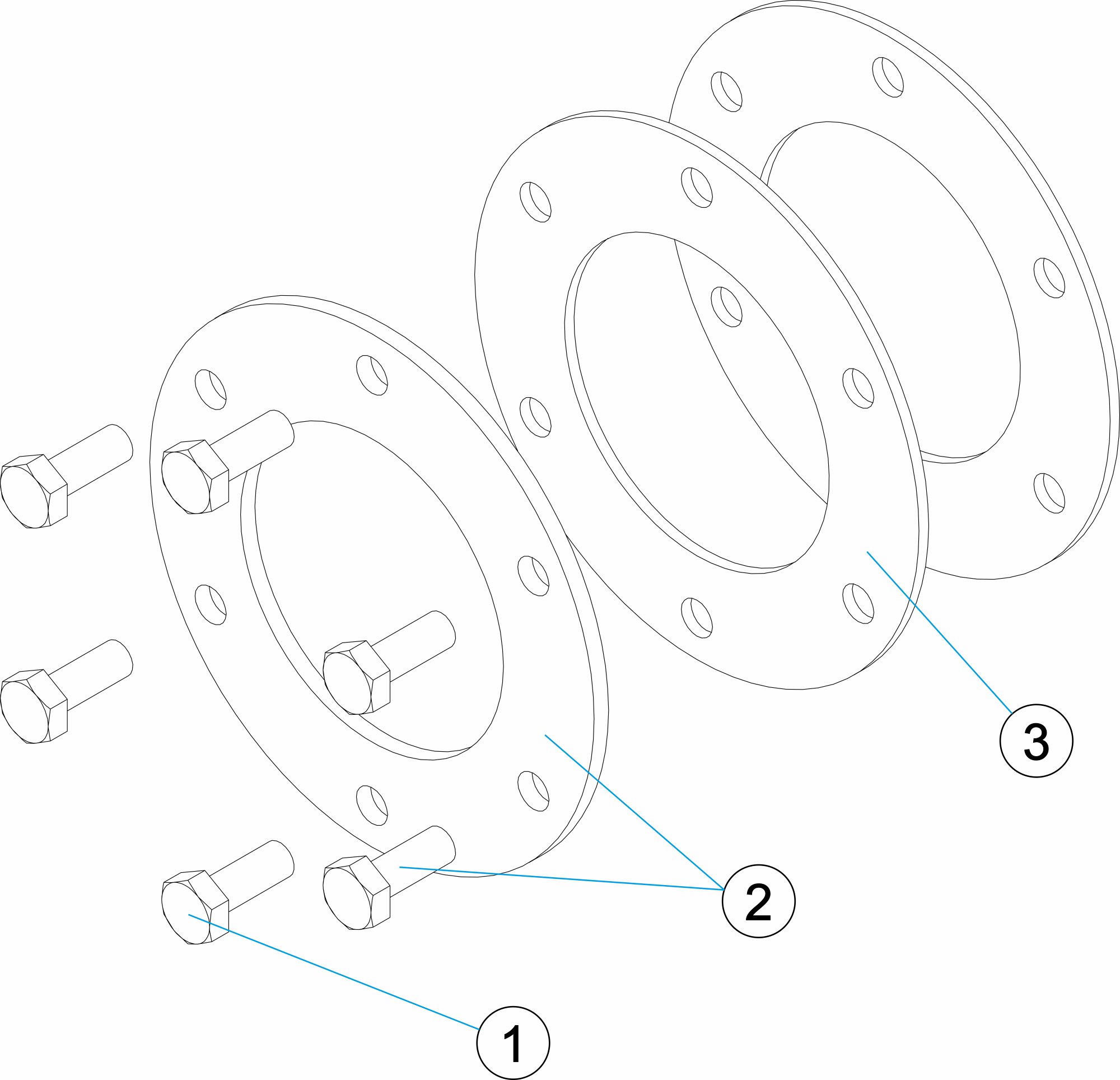 3

2

1