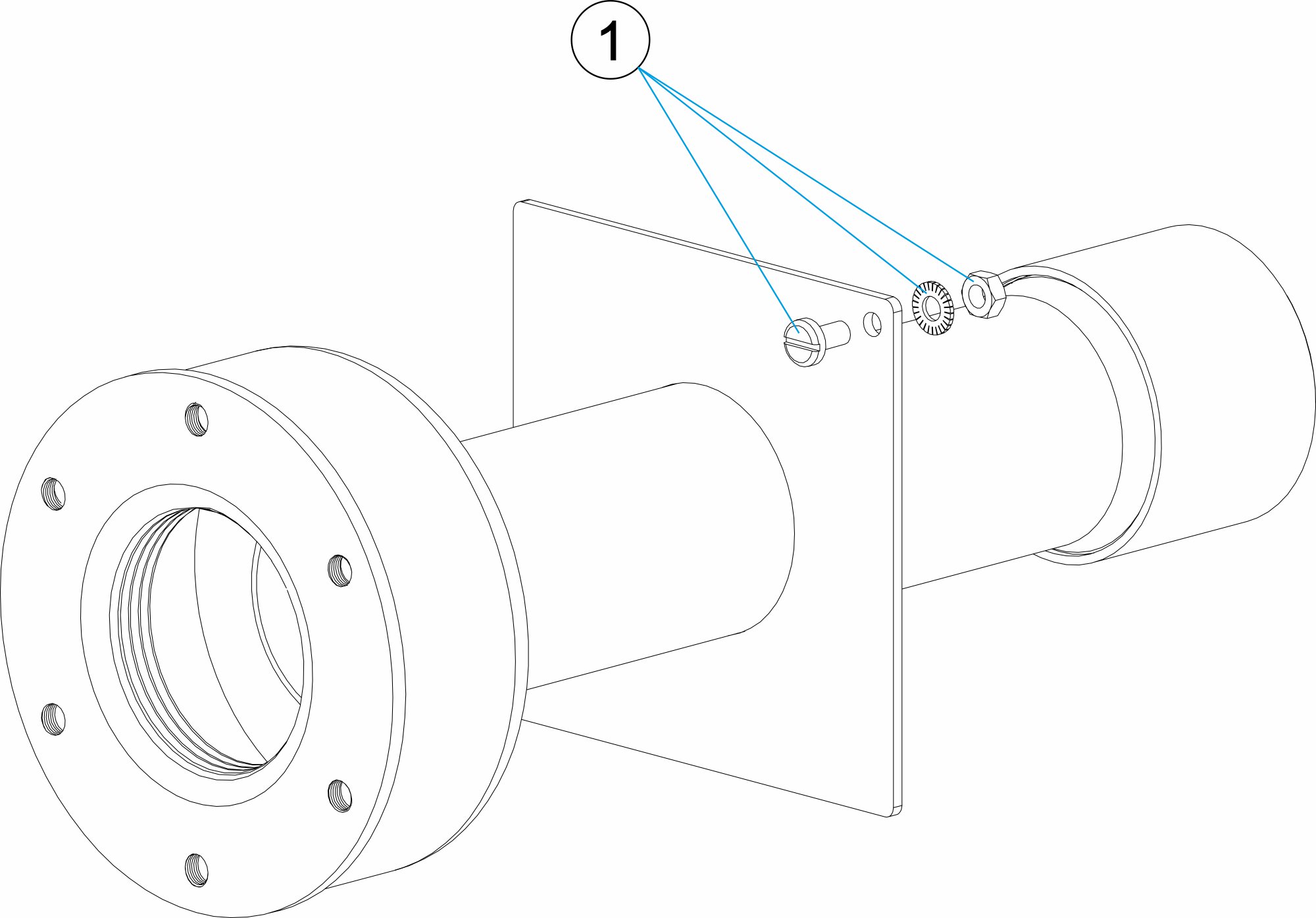 1