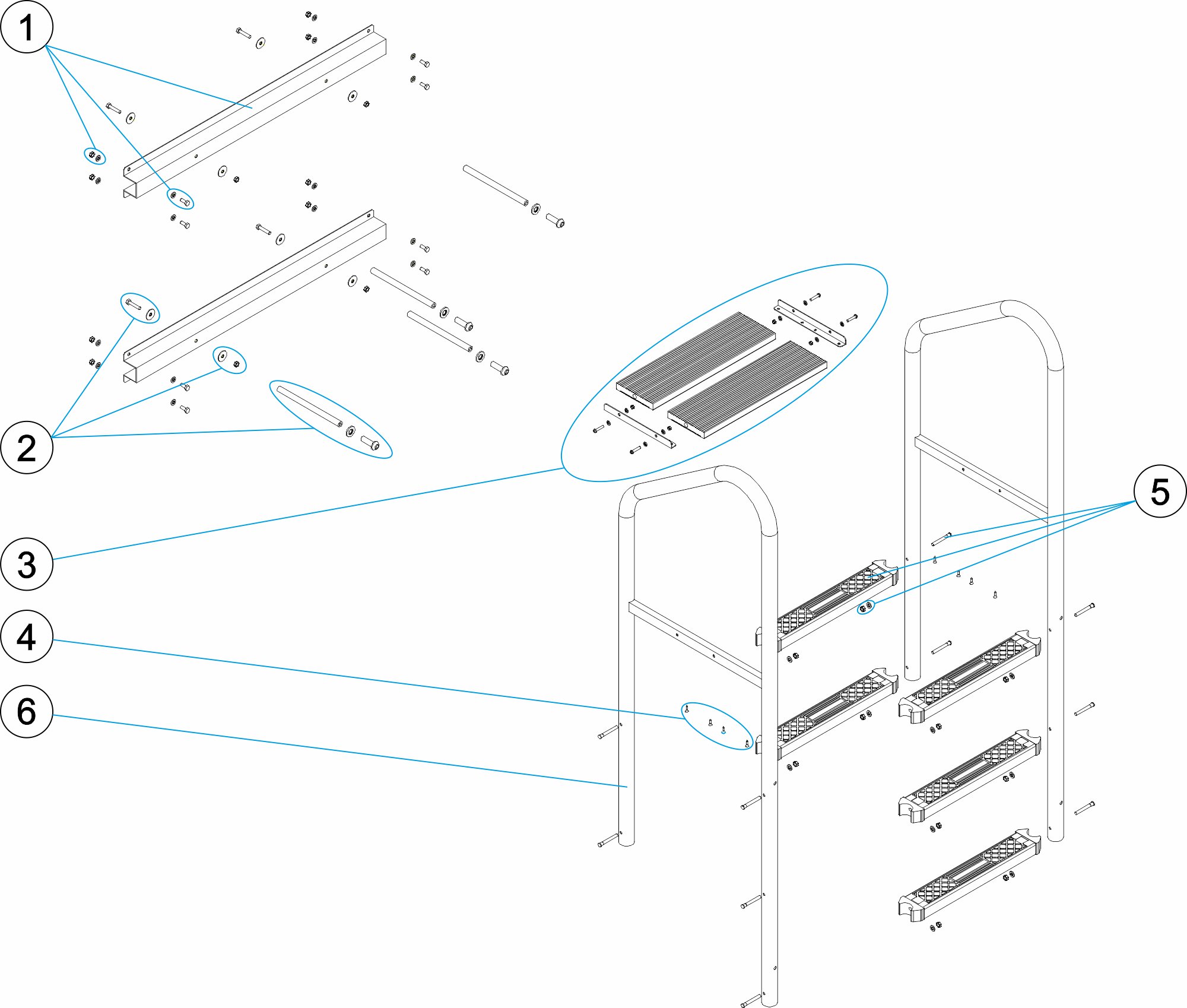 1
2
3
4
6
5