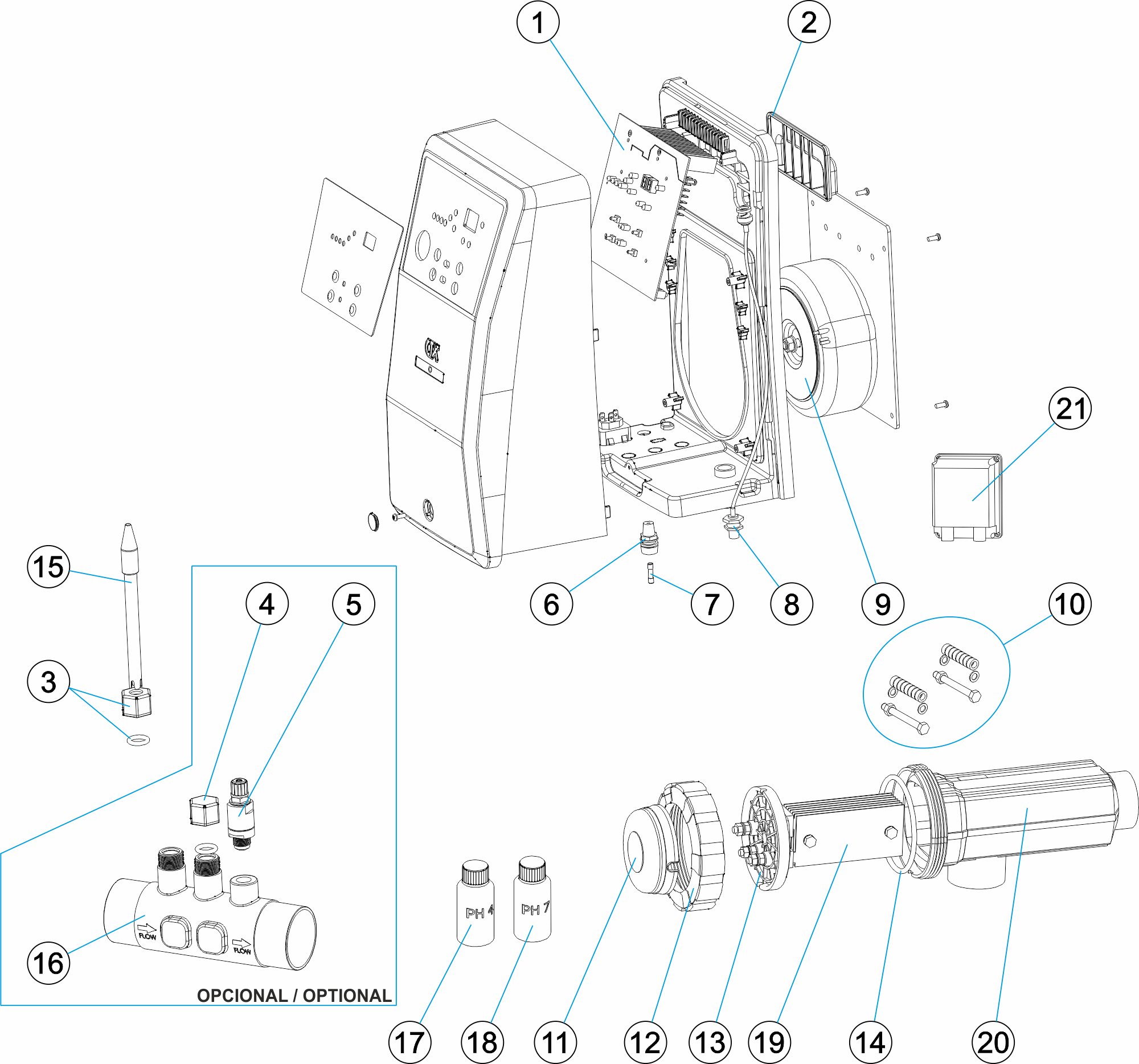 1
2
21
15
4
5
6
7
8
9
10
3
16
FLOW
FLOW
OPCIONAL / OPTIONAL
PH 4
PH 7
17
18
11
12
13
19
14
20