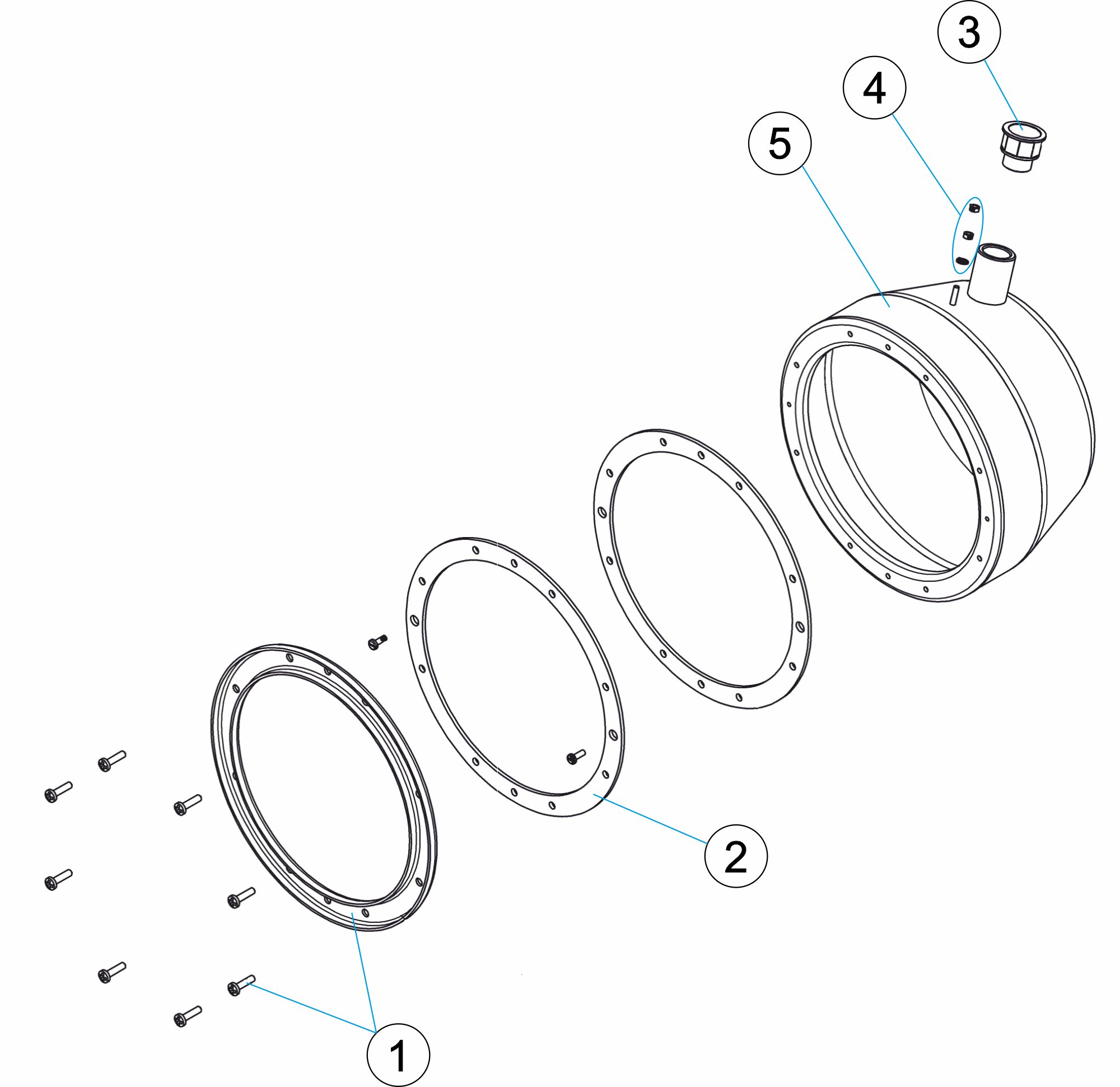 3
4
5
2
1