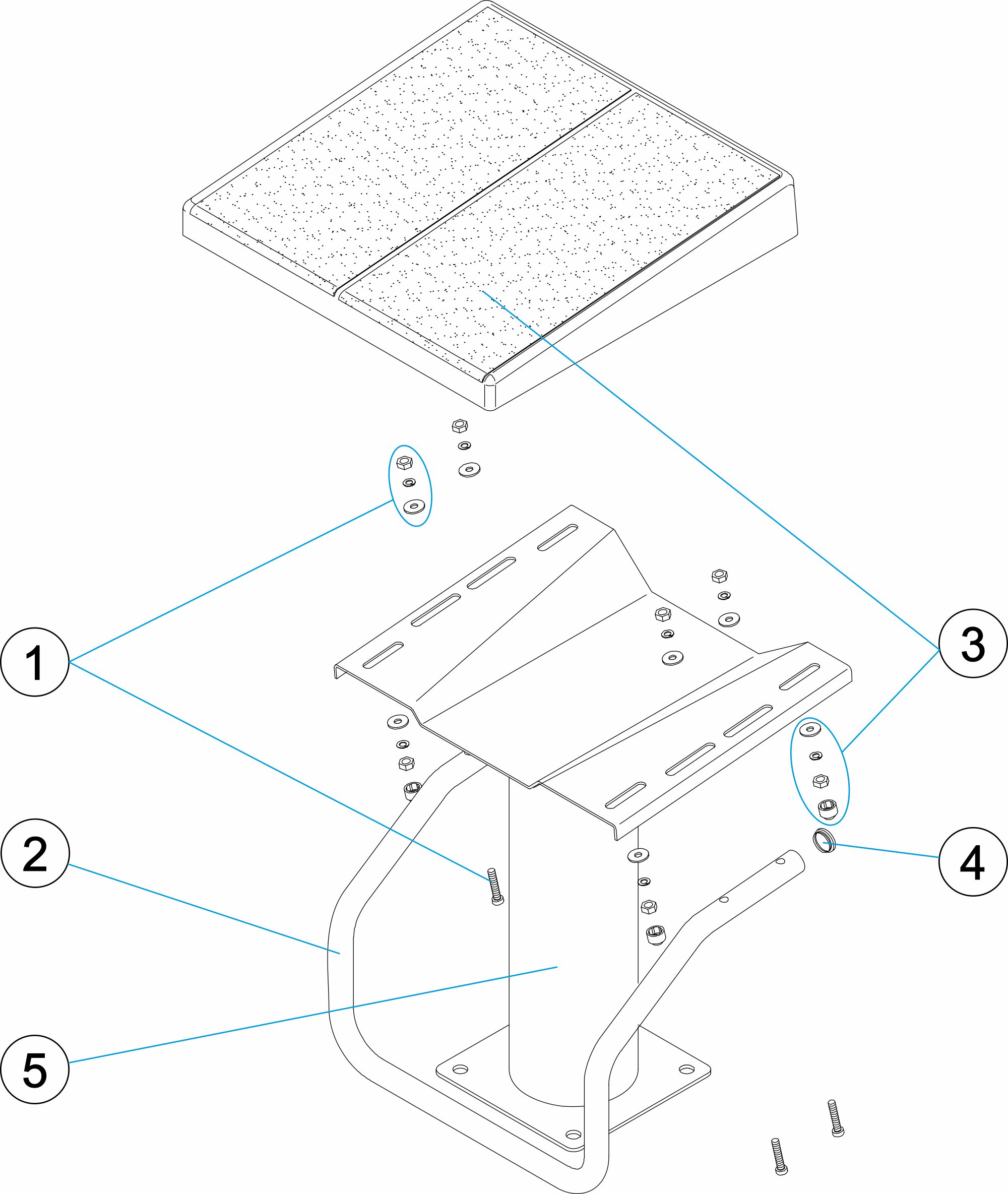 1
3
2
4
5