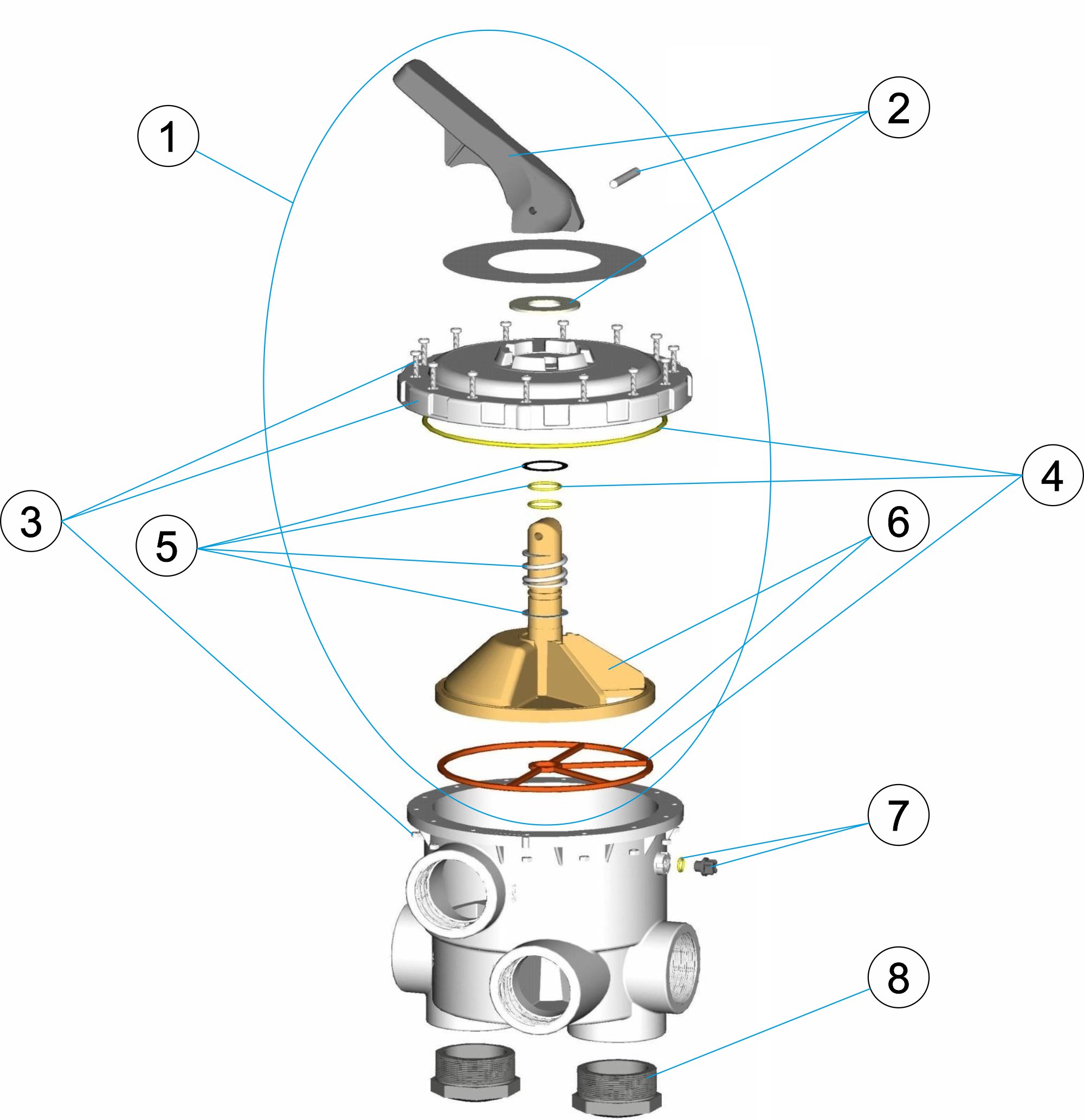 1
2
3
4
5
6
7
8