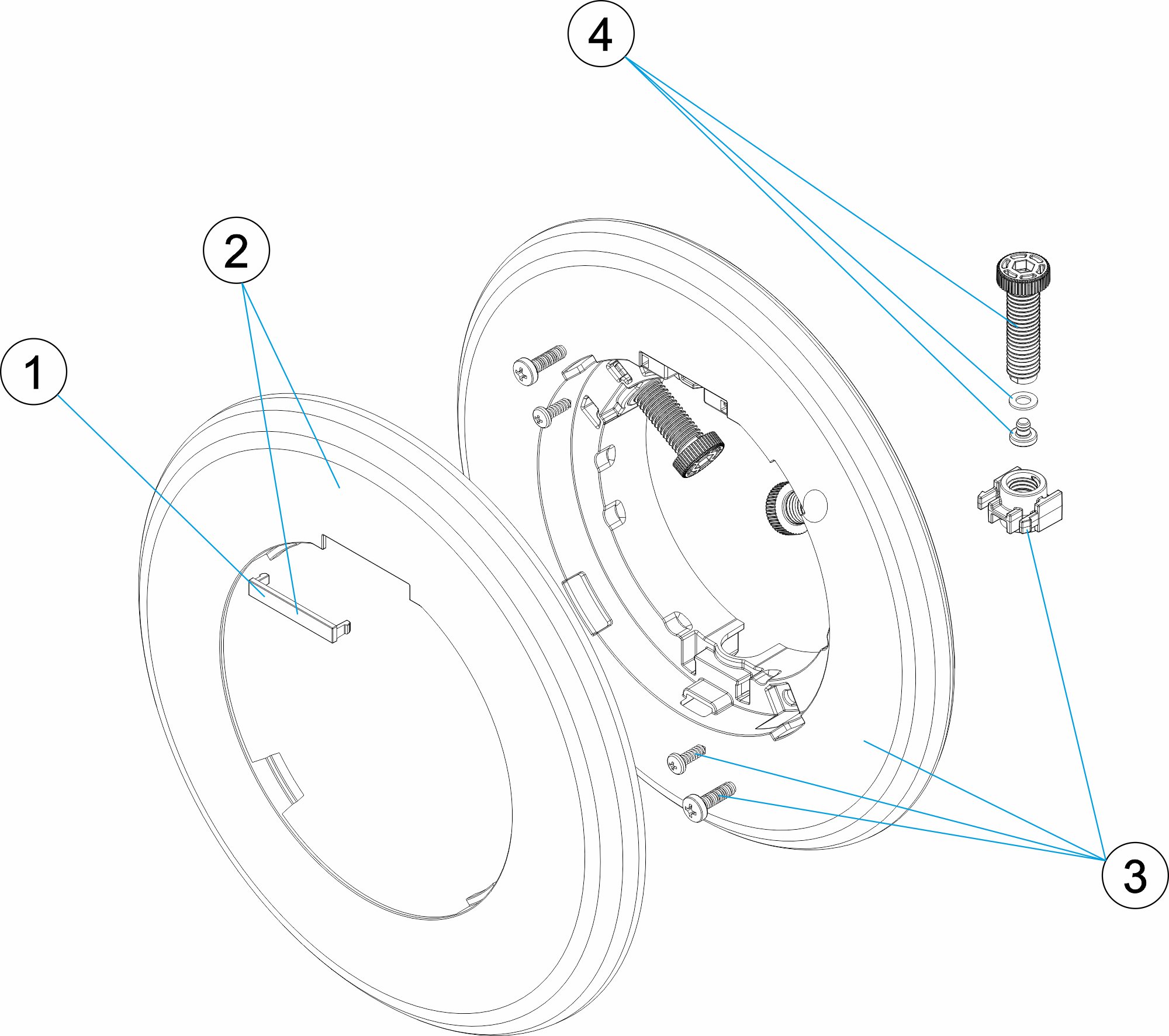 4
2
1
3