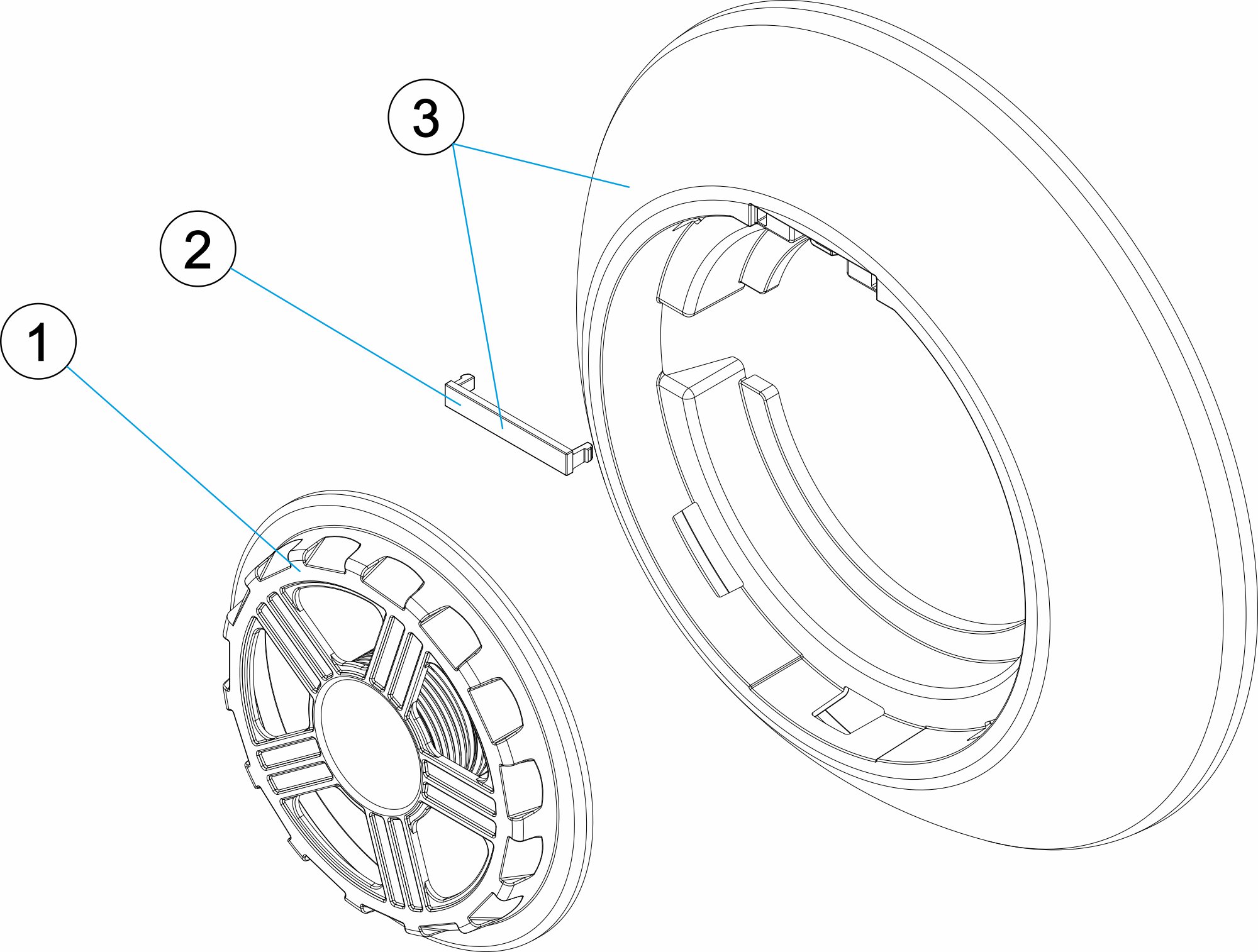 3
2
1