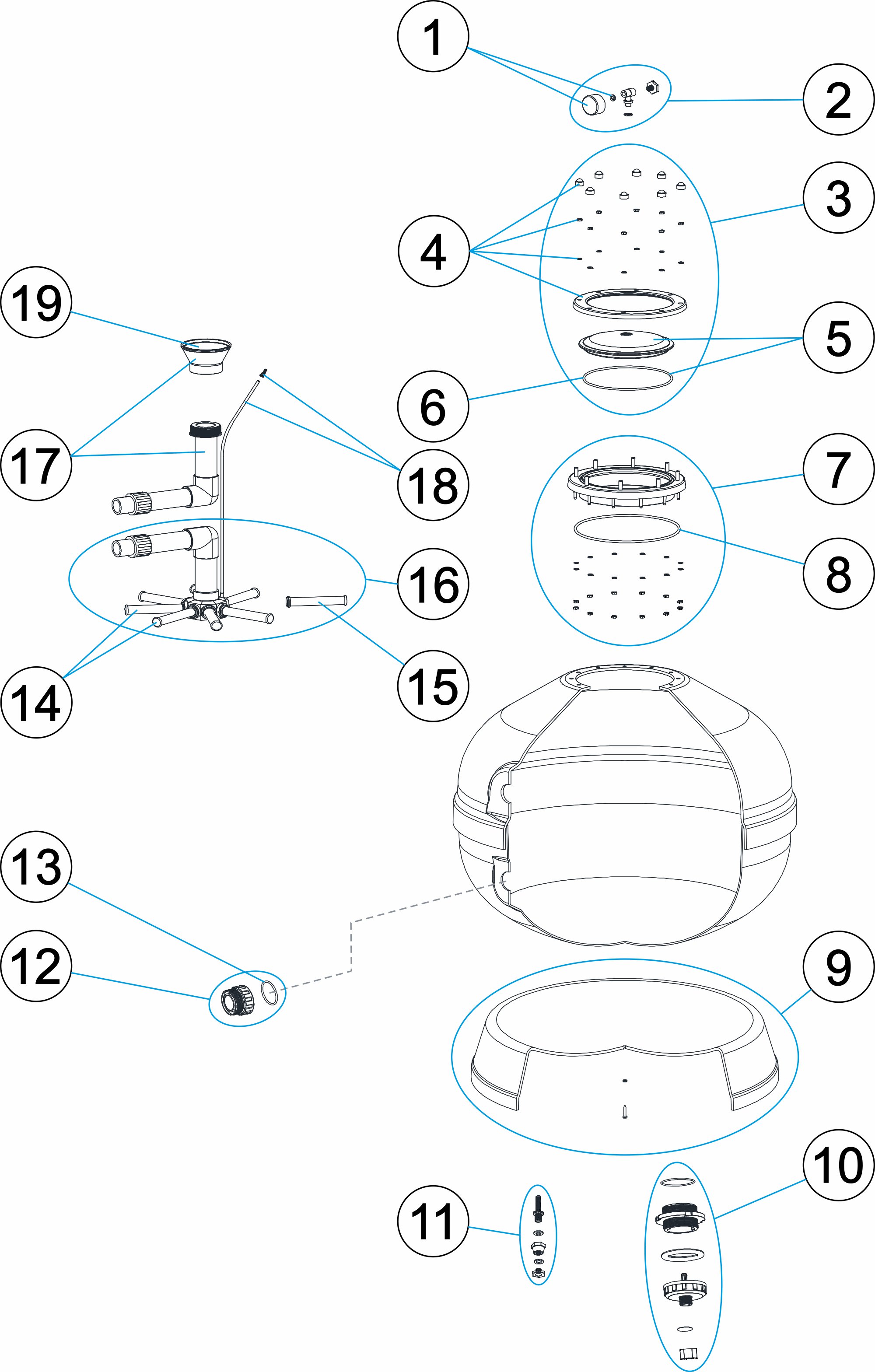 1
2
3
4
5
6
7
8
19
17
18
16
14
15
13
12
9
10
11