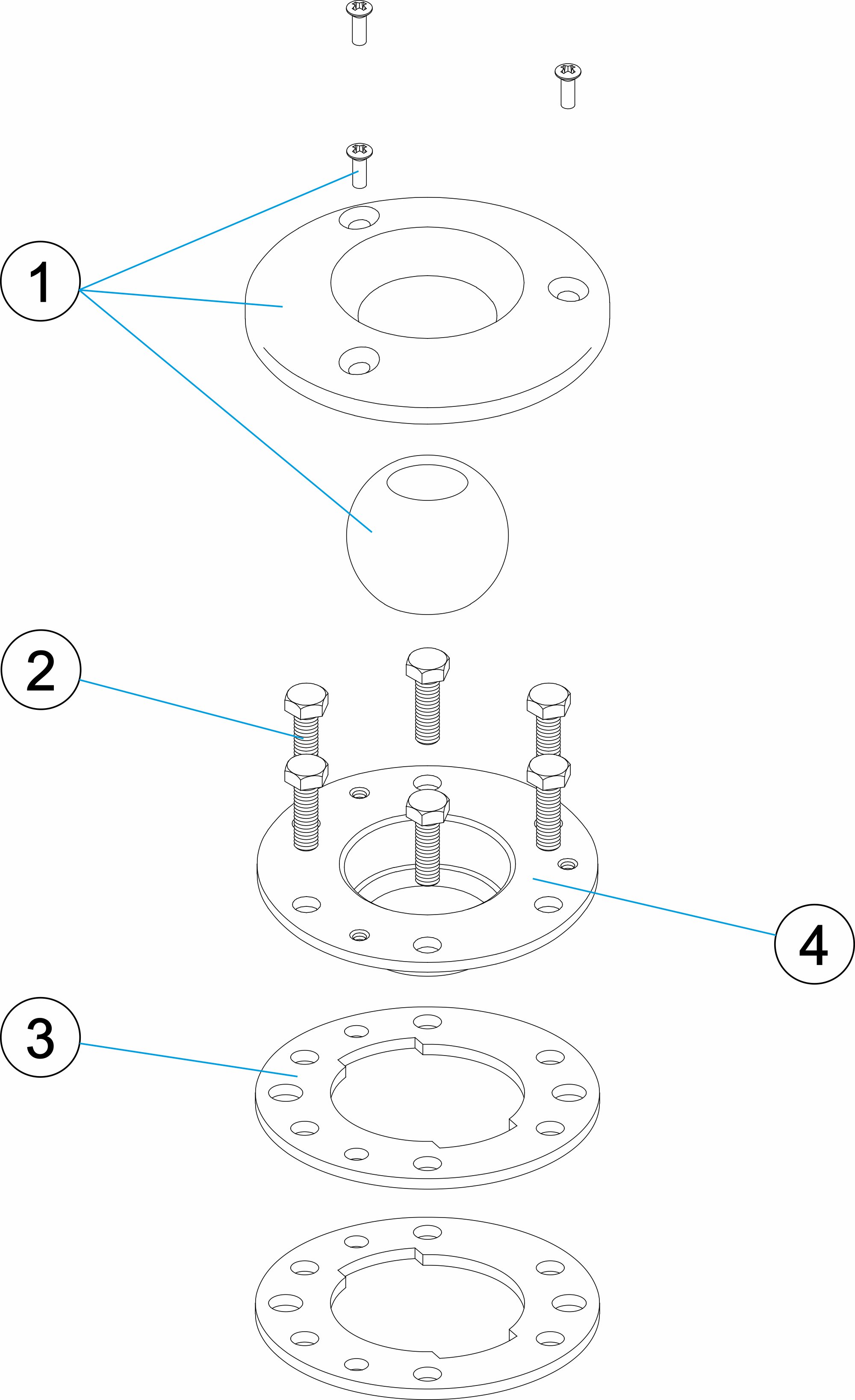 1
2
4
3