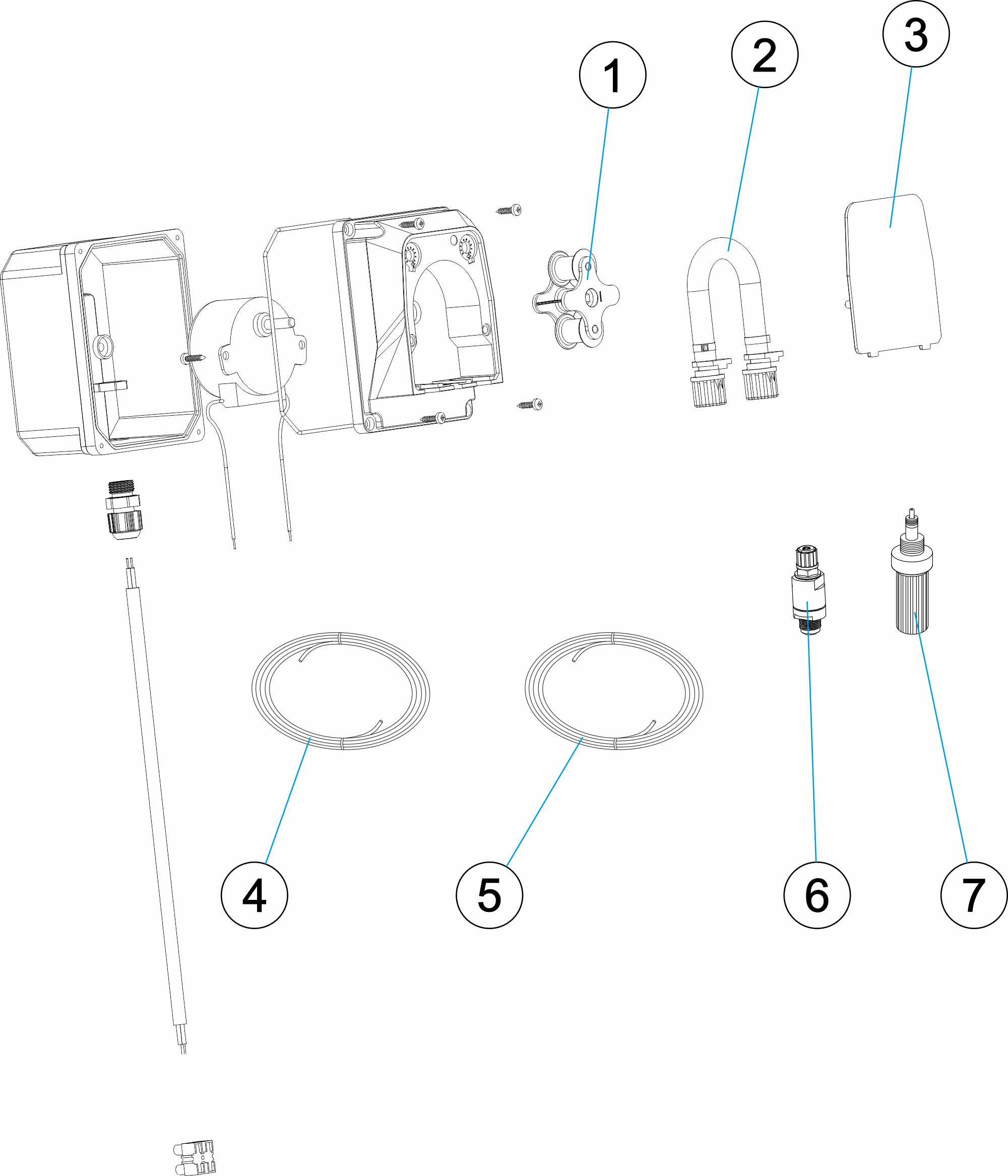 1
2
3
4
5
6
7