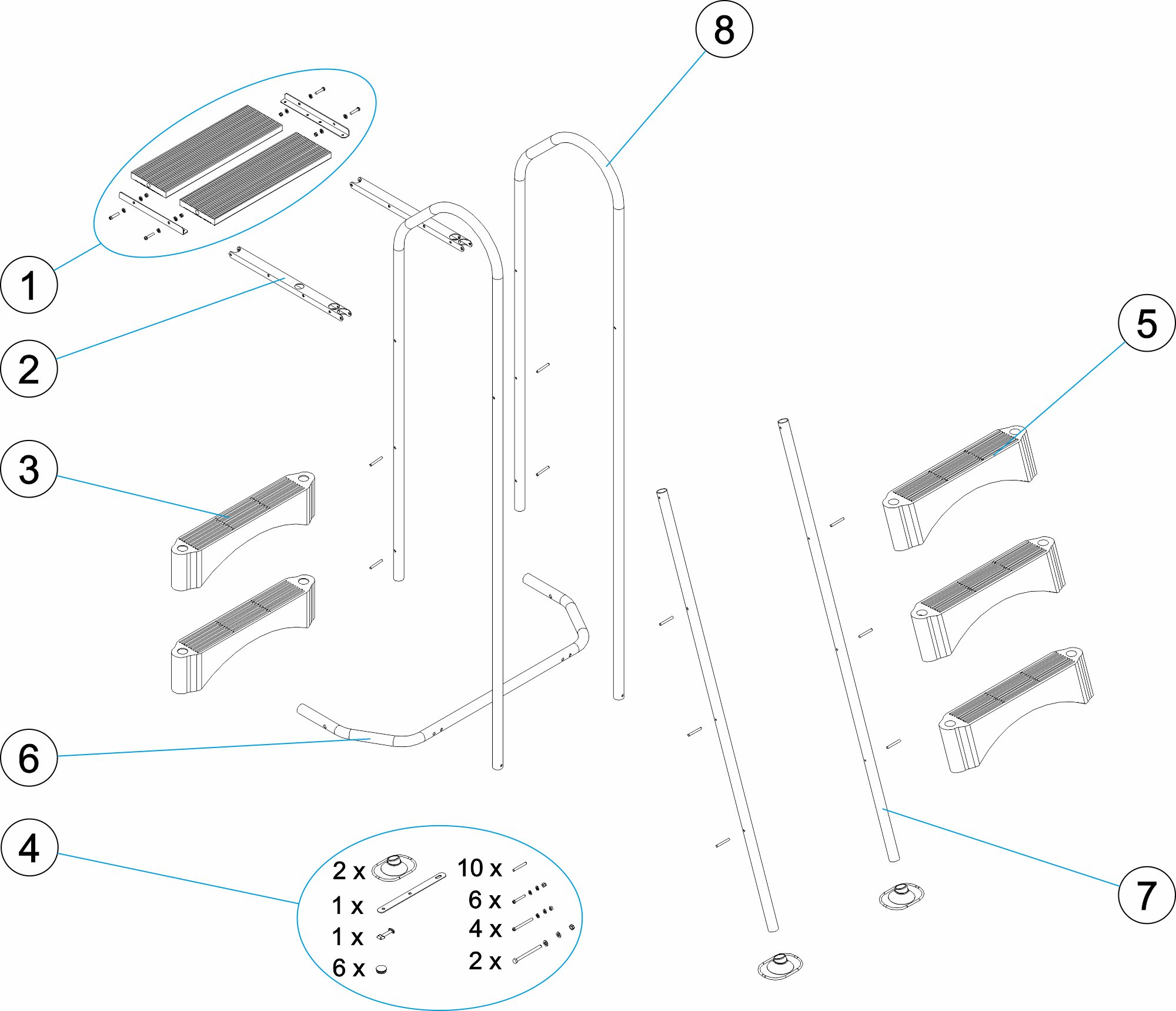 8
1
2
5
3
6
4
2 x
1 x
1 x
6 x
10 x
6 x
4 x
2 x
7