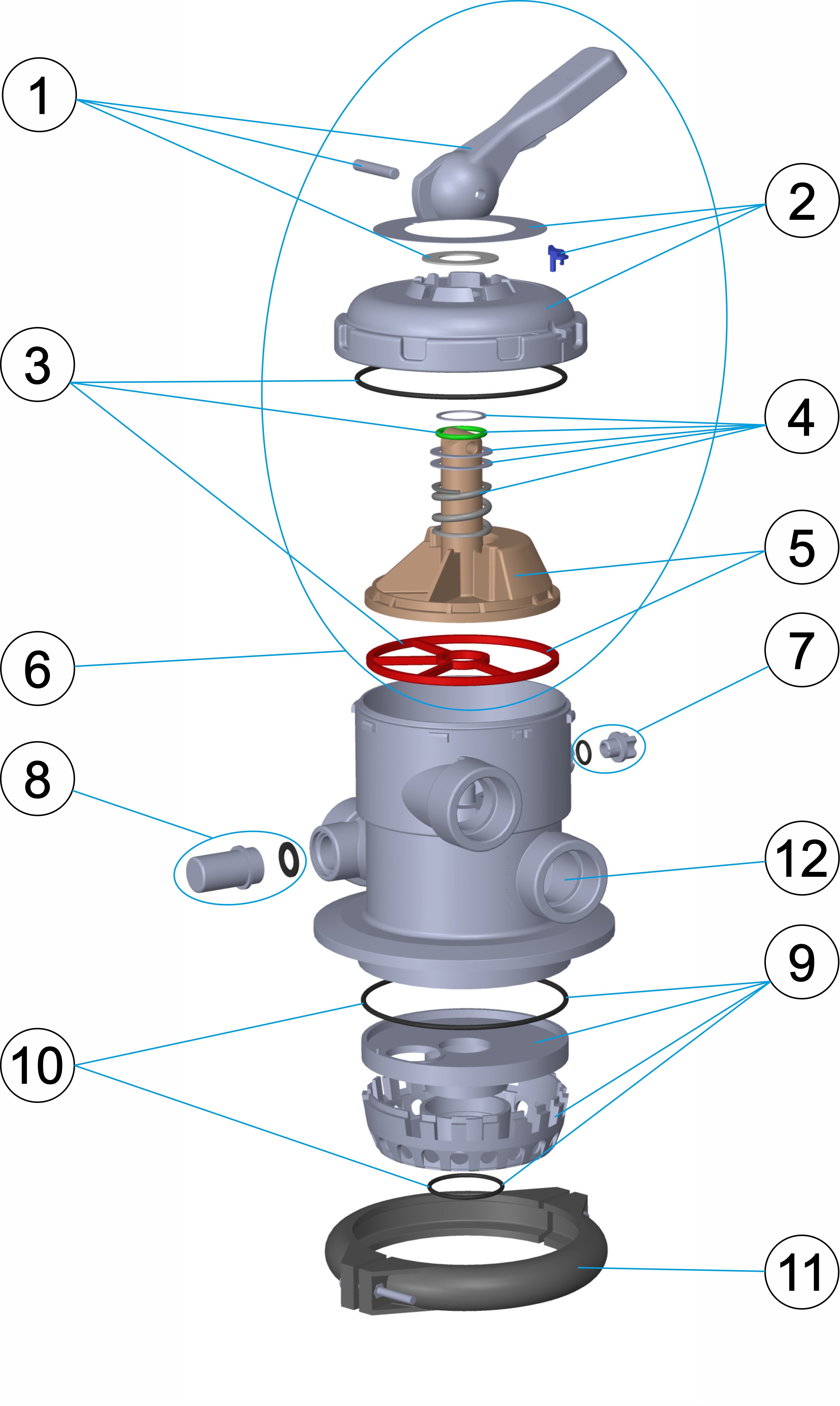 1
2
3
4
5
6
7
8
12
9
10
11