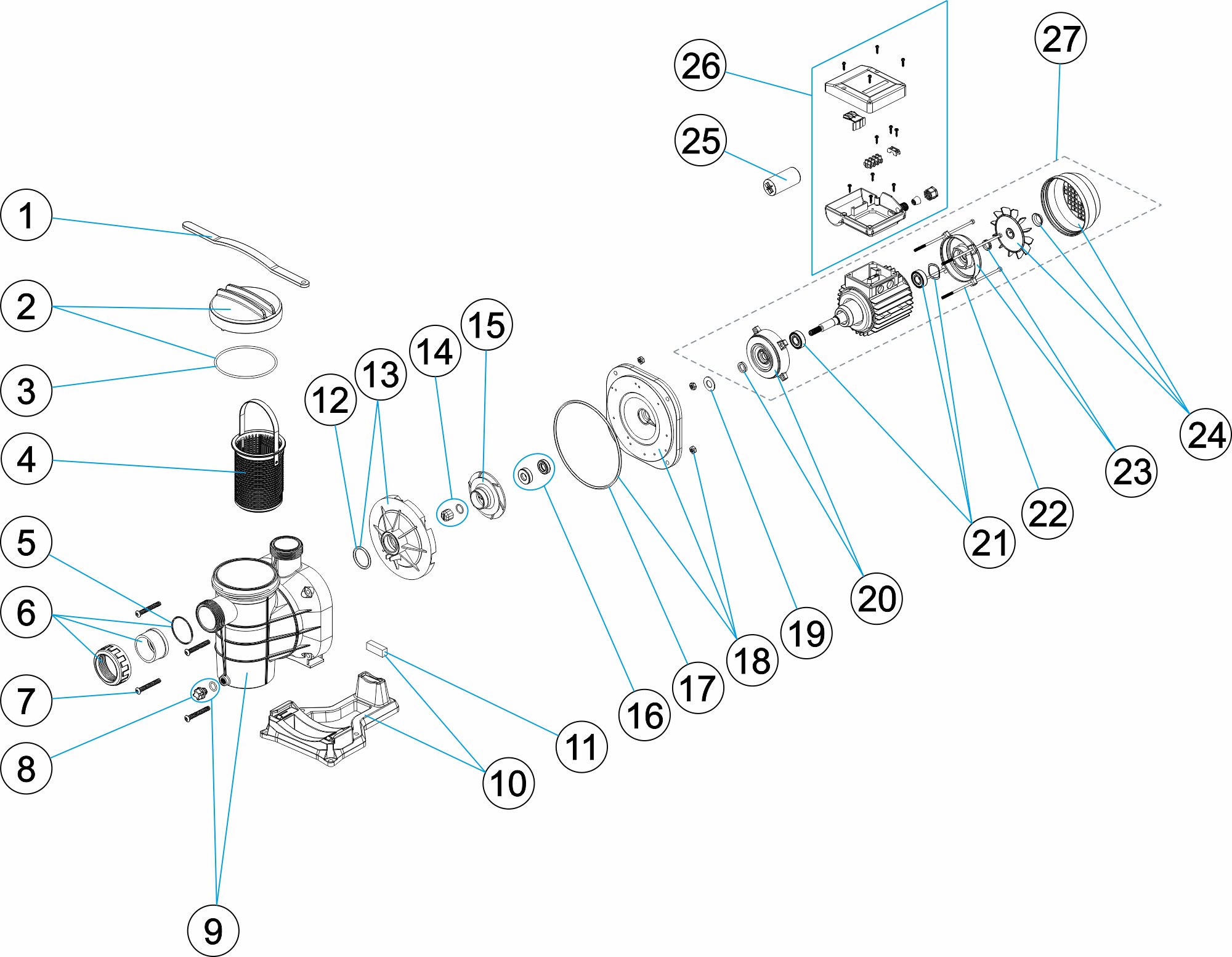 1
2
3
4
5
6
7
8
9
10
11
12
13
14
15
16
17
18
19
20
21
22
23
24
25
26
27