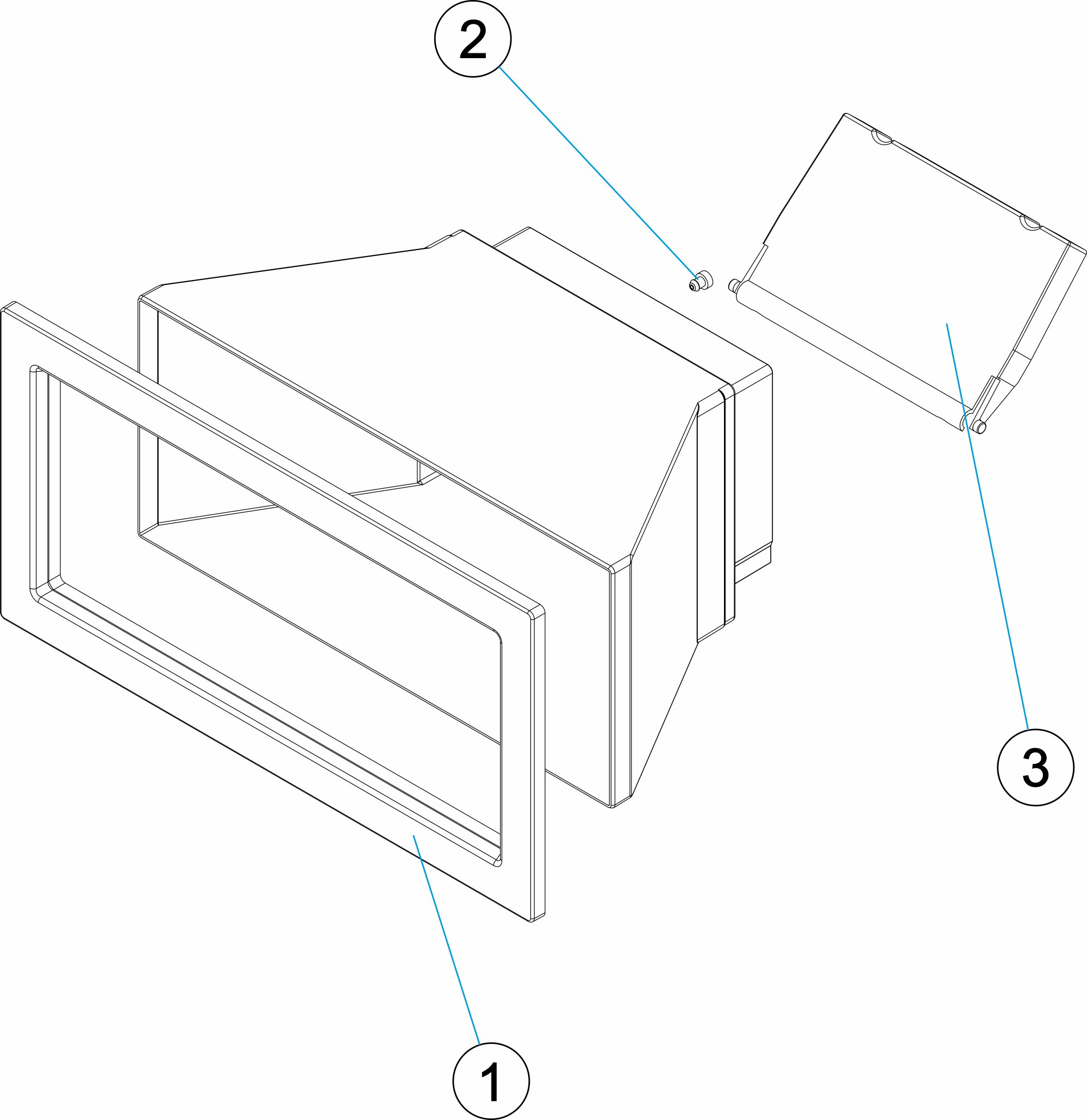 2

3

1