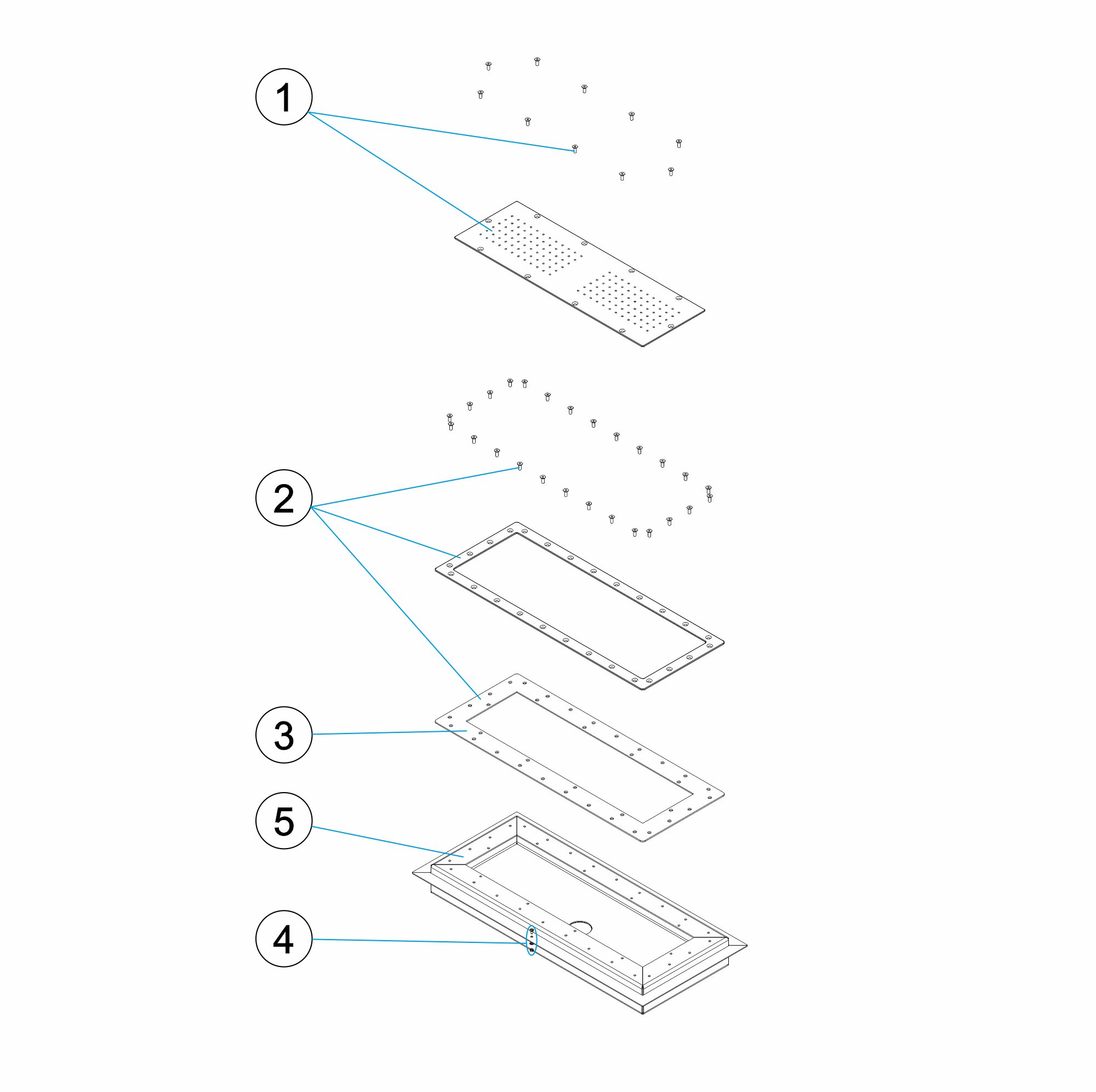 1

2

3

5

4