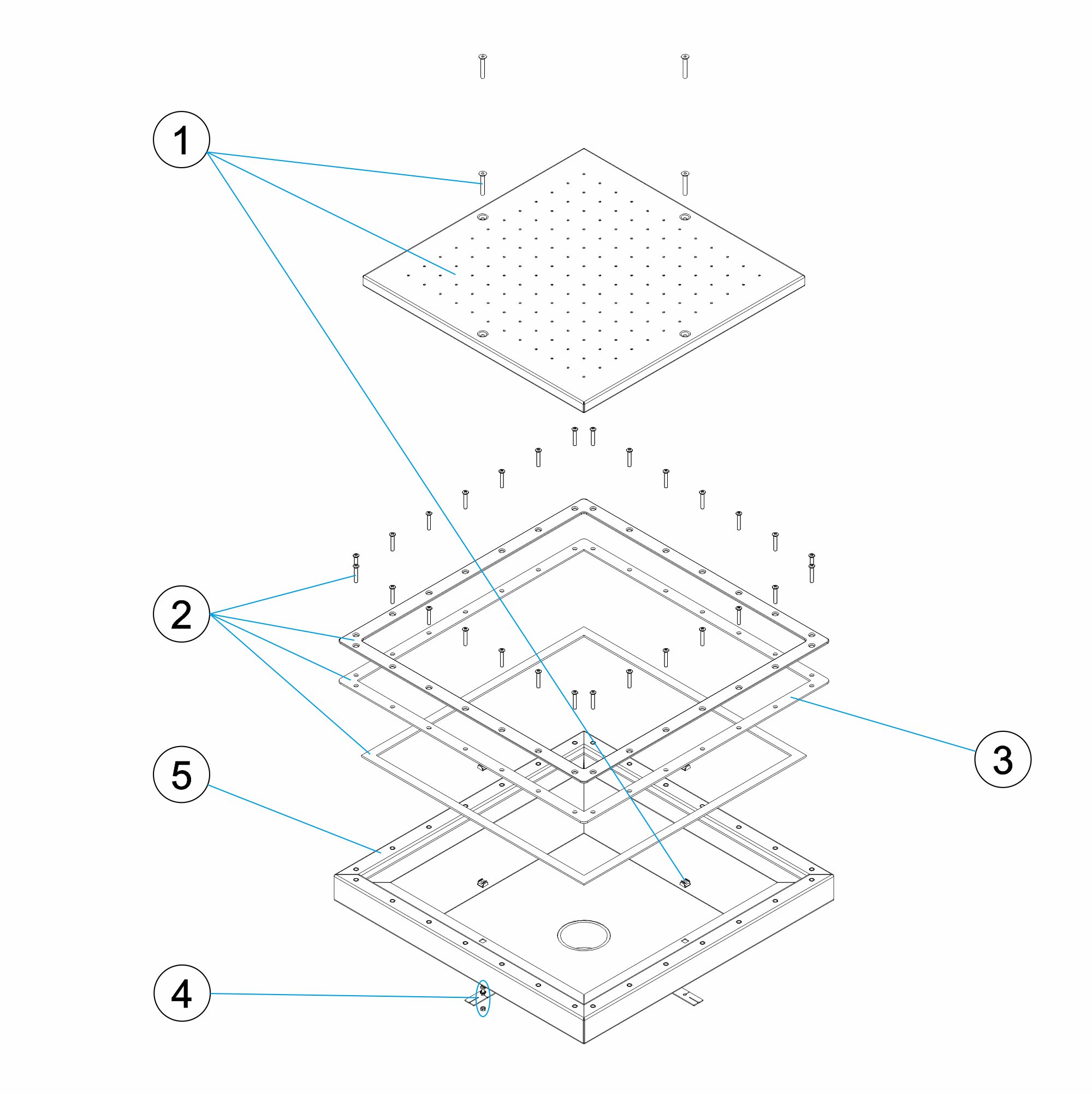 1

2

3

5

4