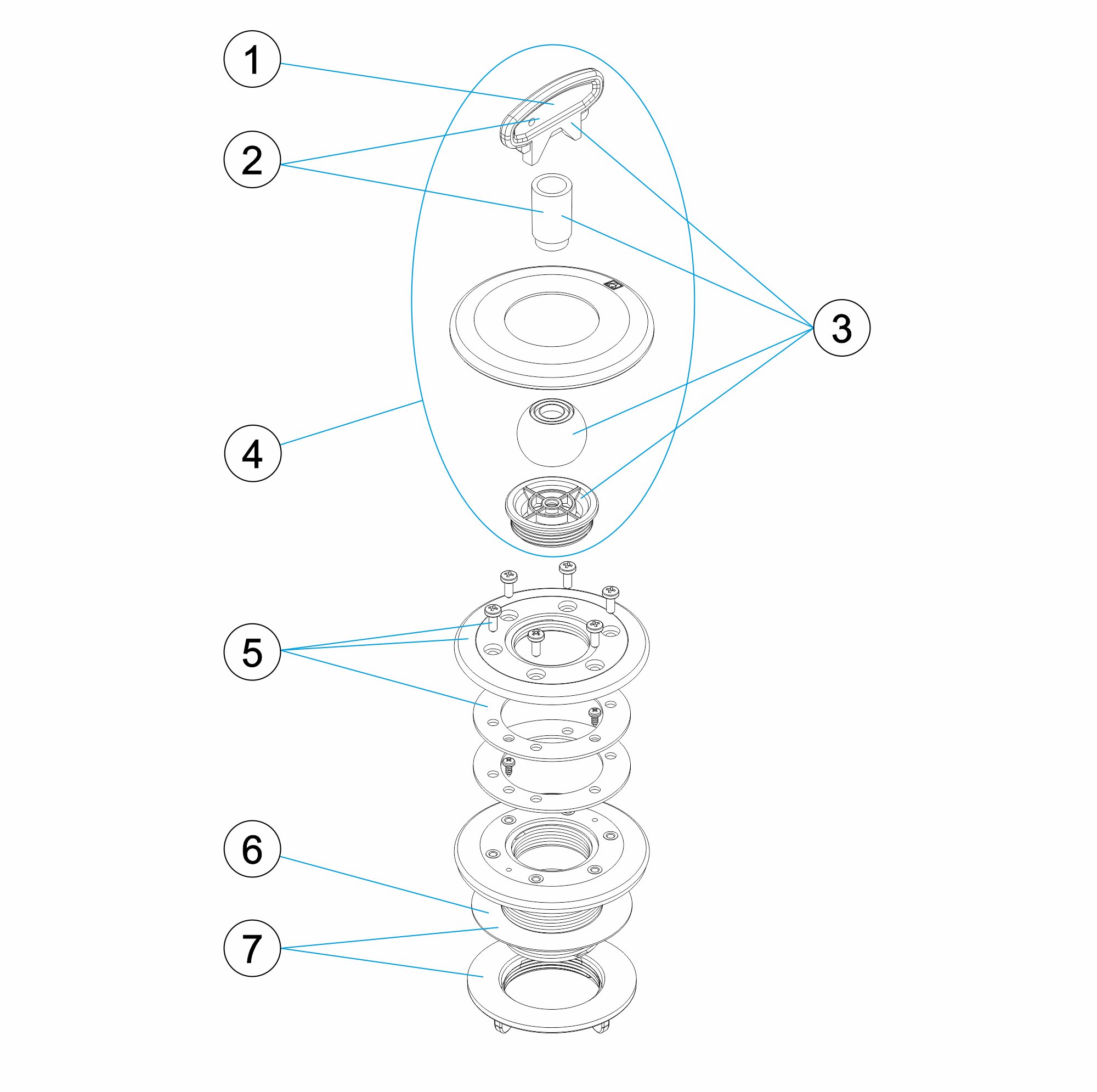 1
2
3
4
5
6
7