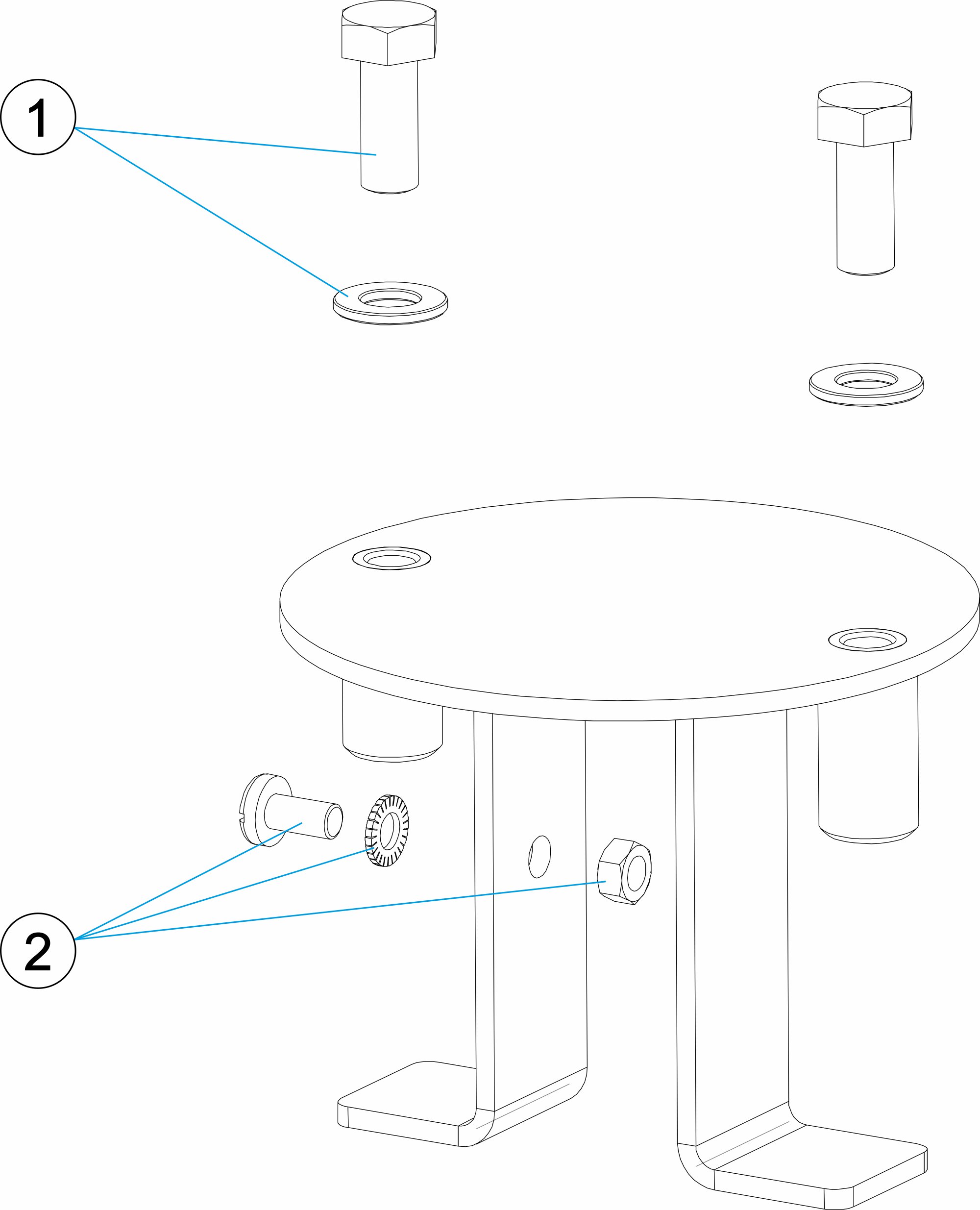 1

2