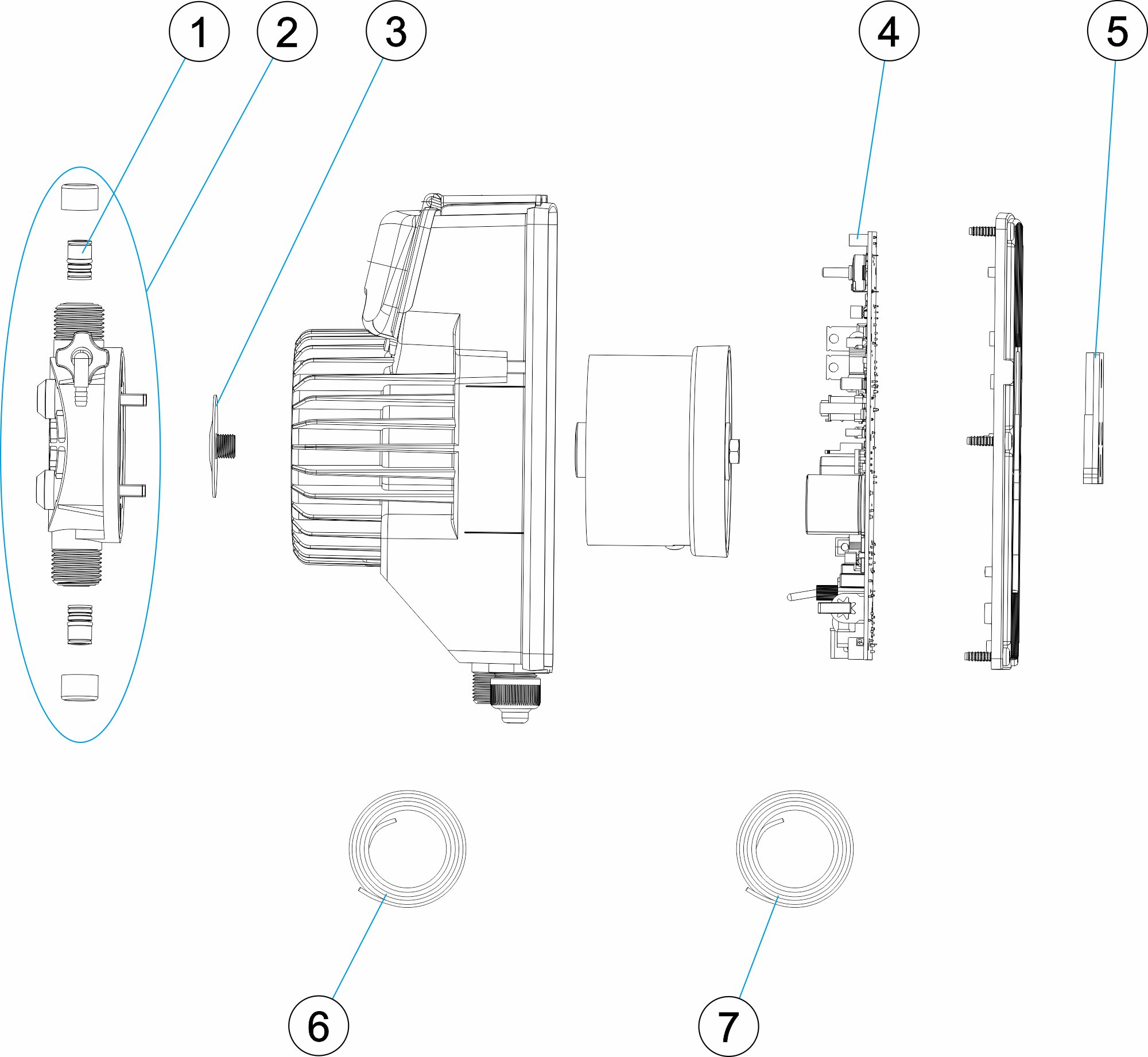 1
2
3
4
5
6
7