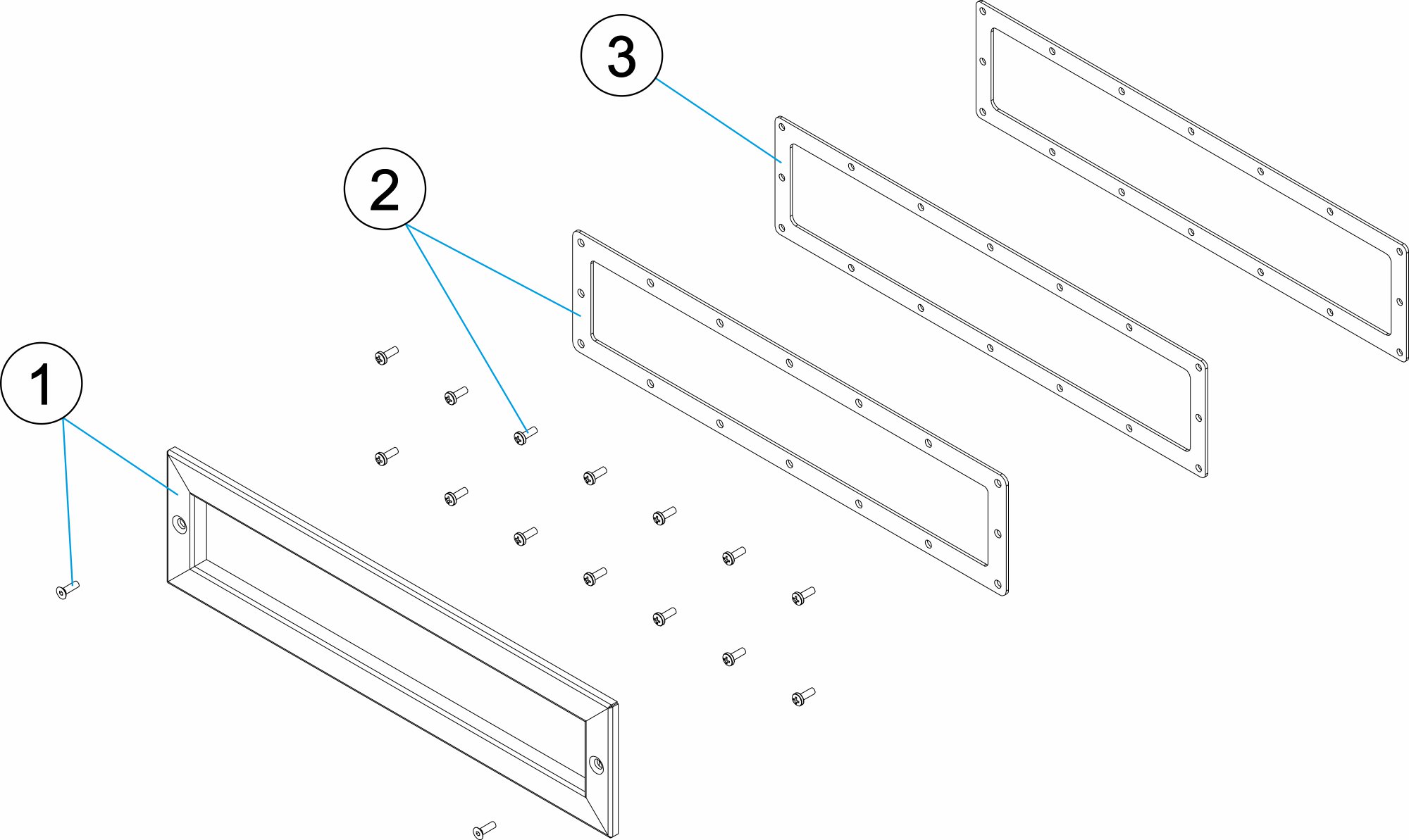 3

2

1