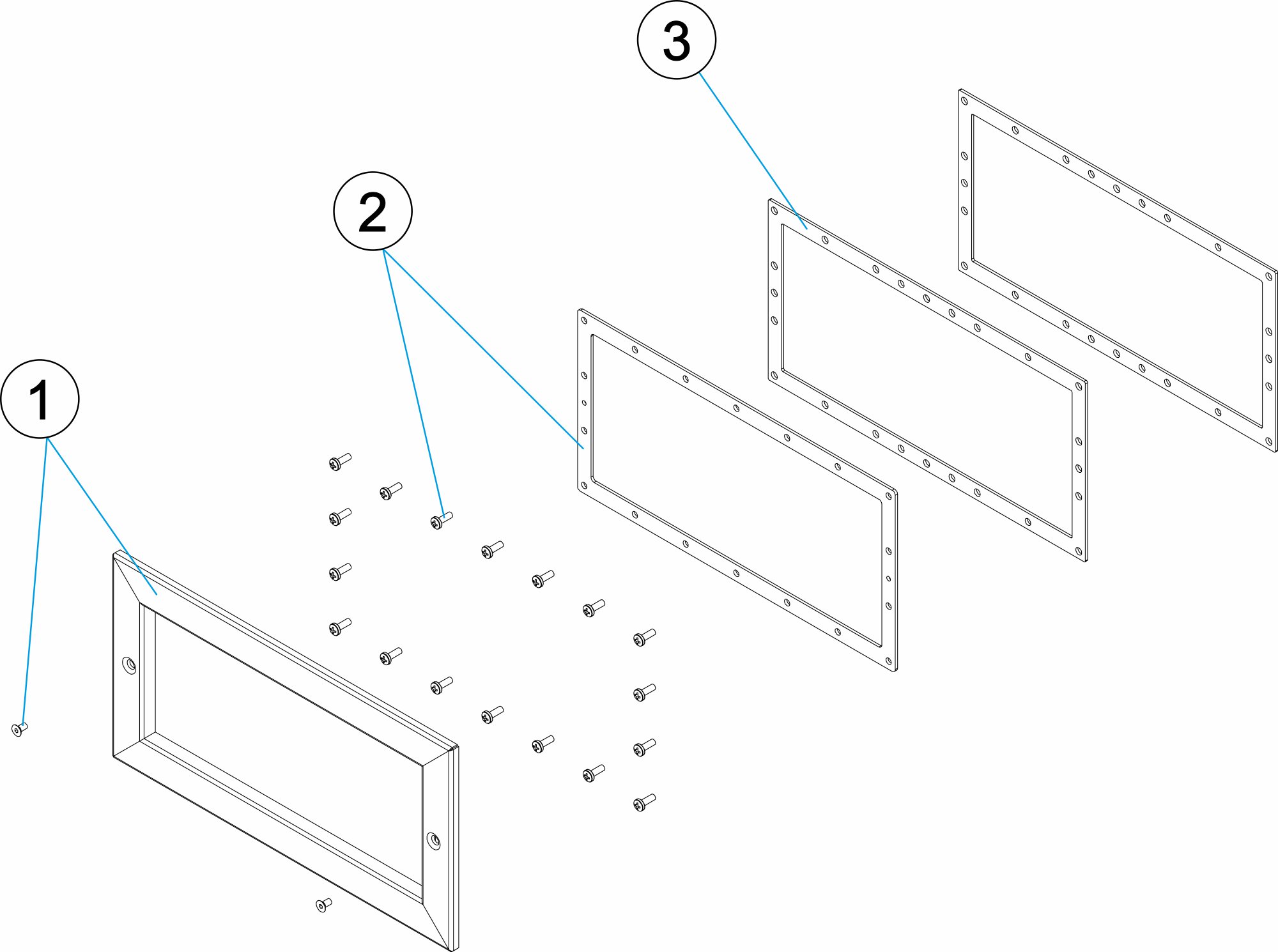 3

2

1