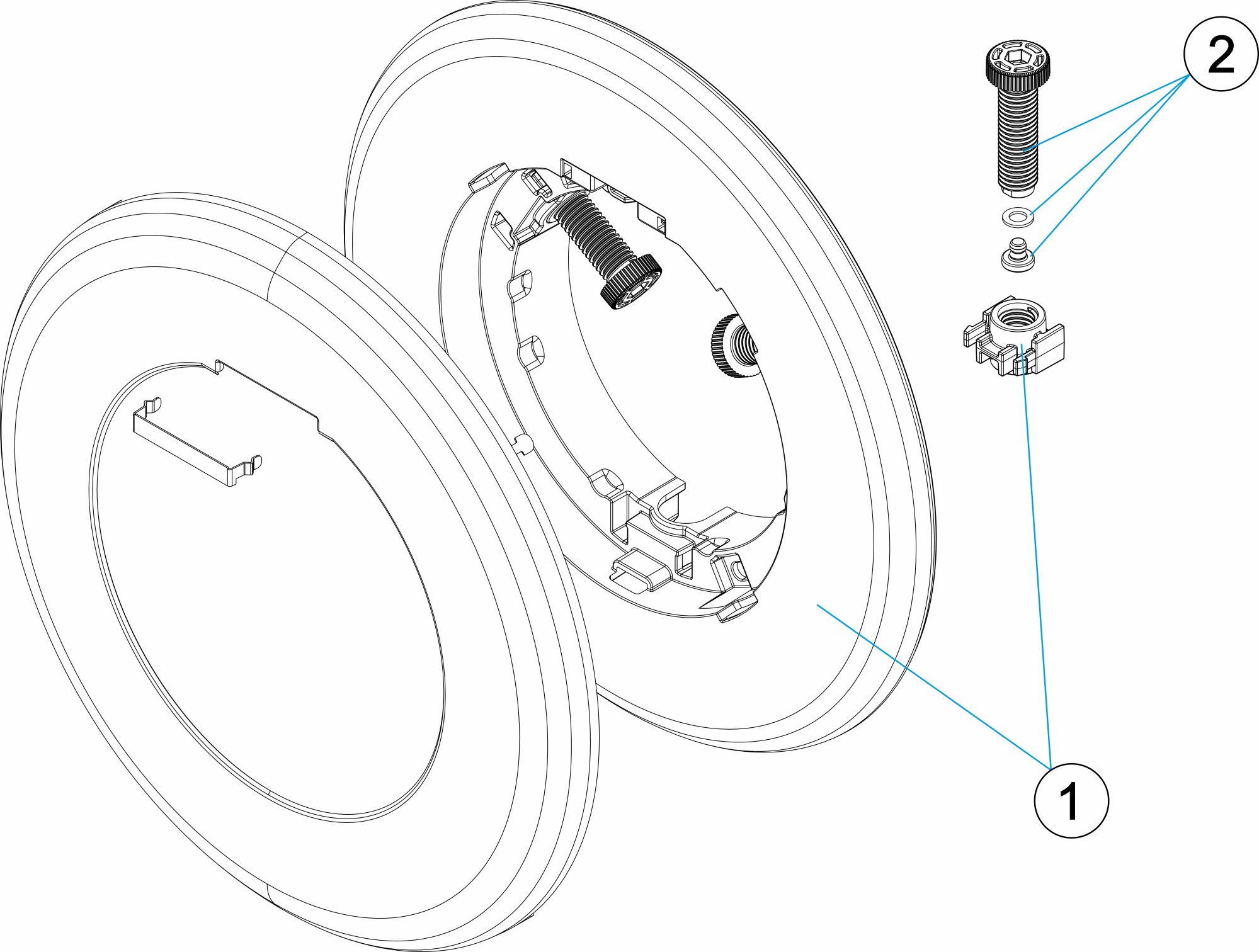 2

1