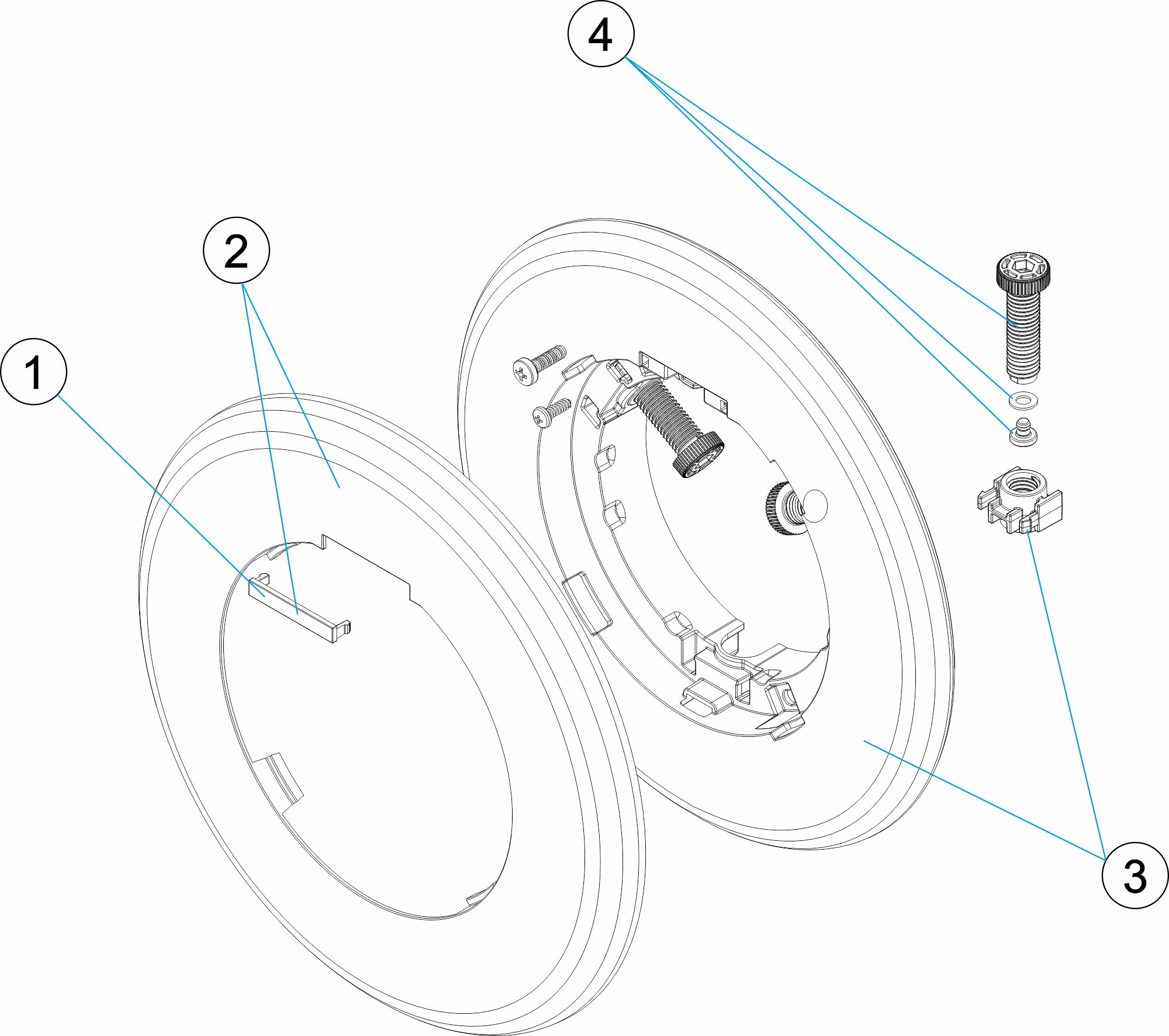 4
2
1
3