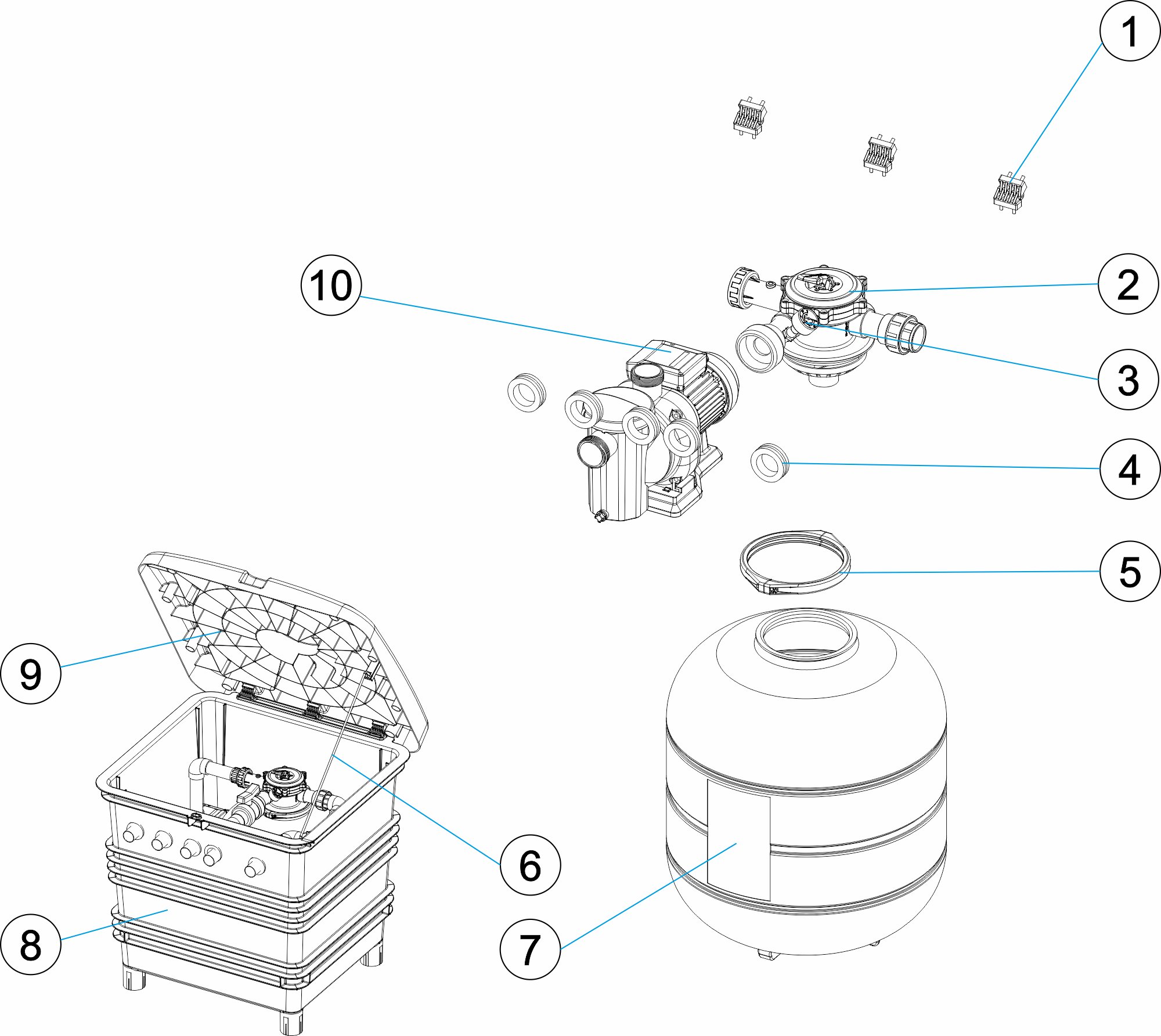 1
10
2
3
4
5
9
6
8
7