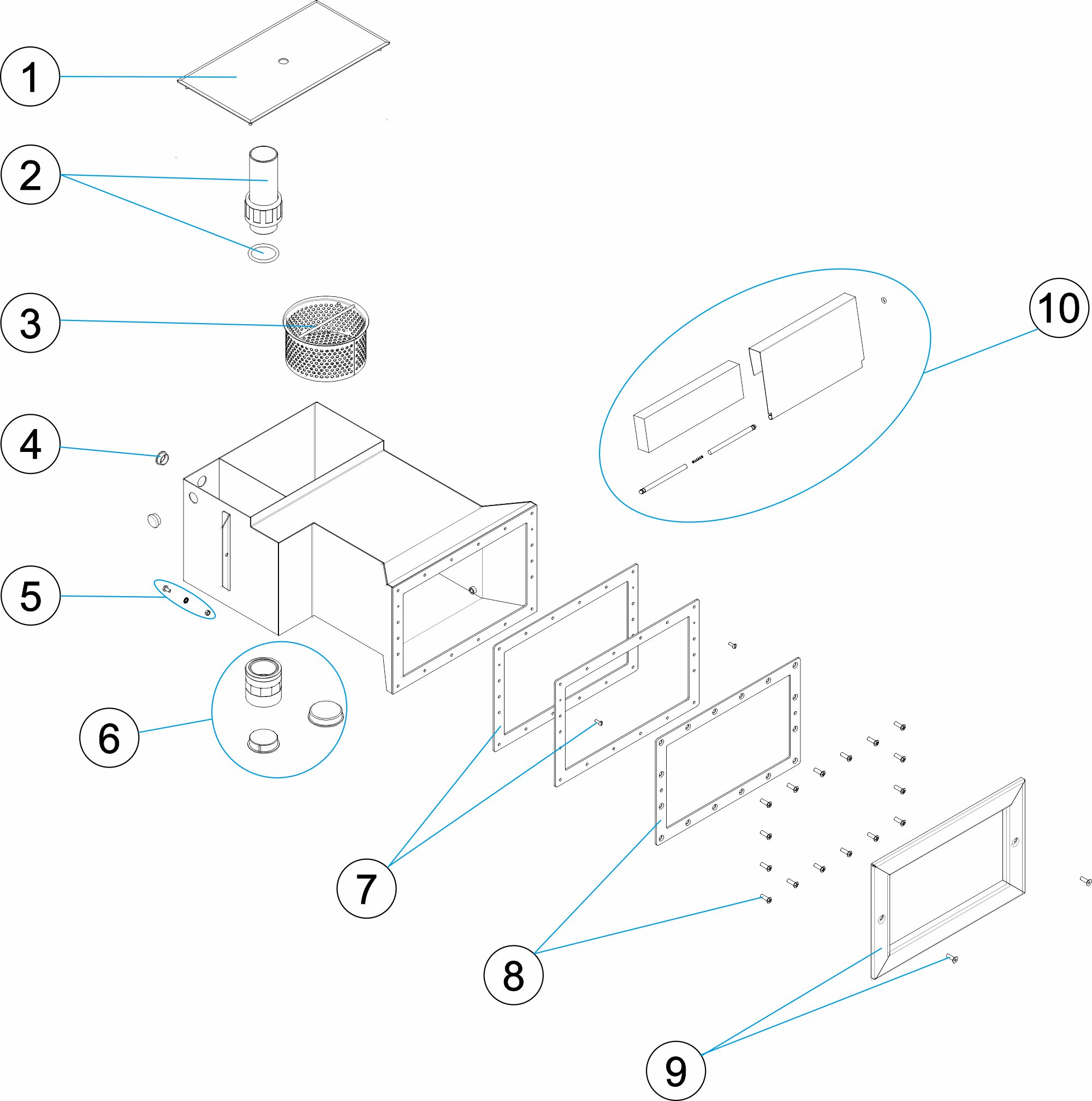 1
2
3
10
4
5
6
7
8
9