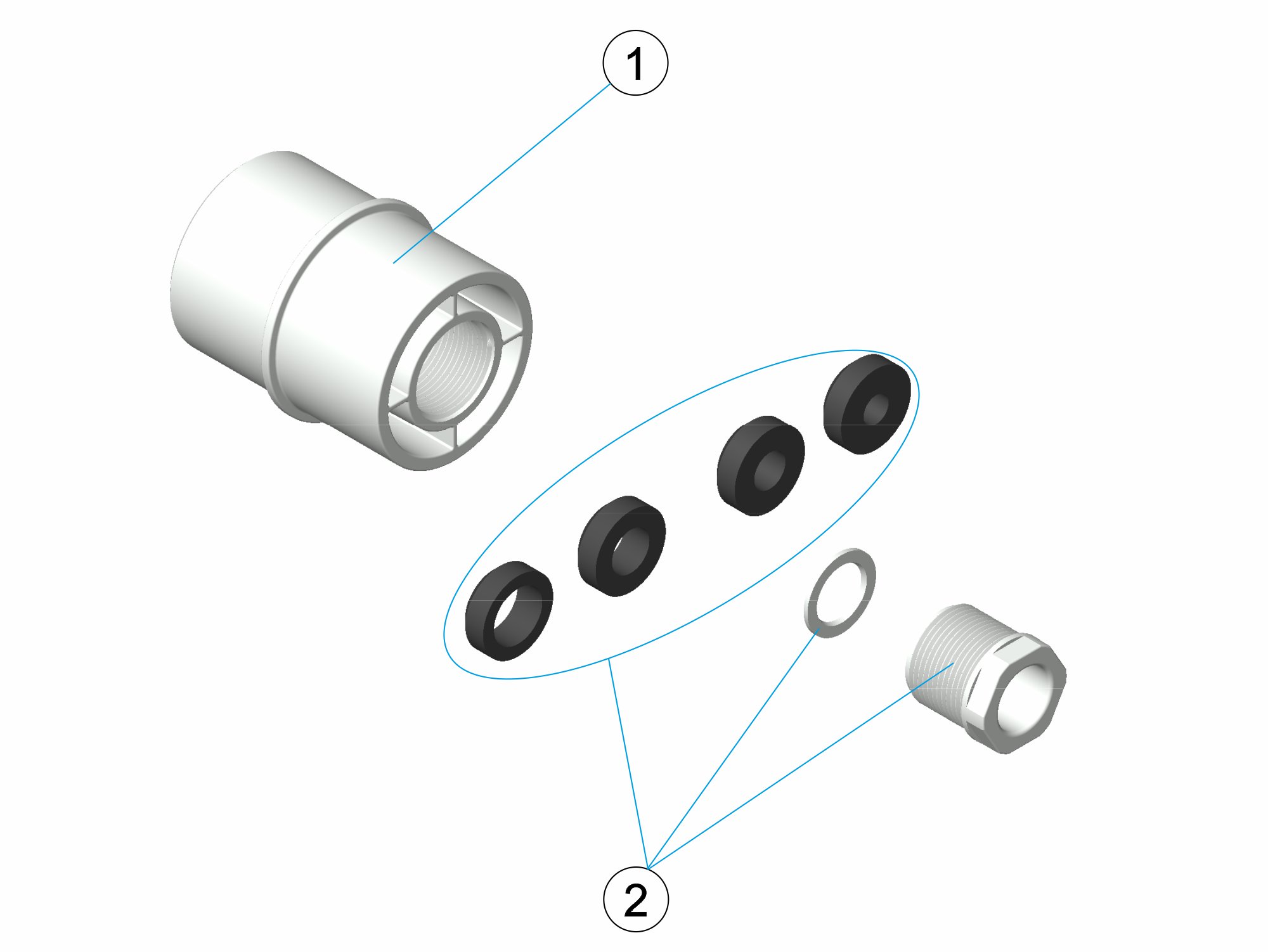 1

2