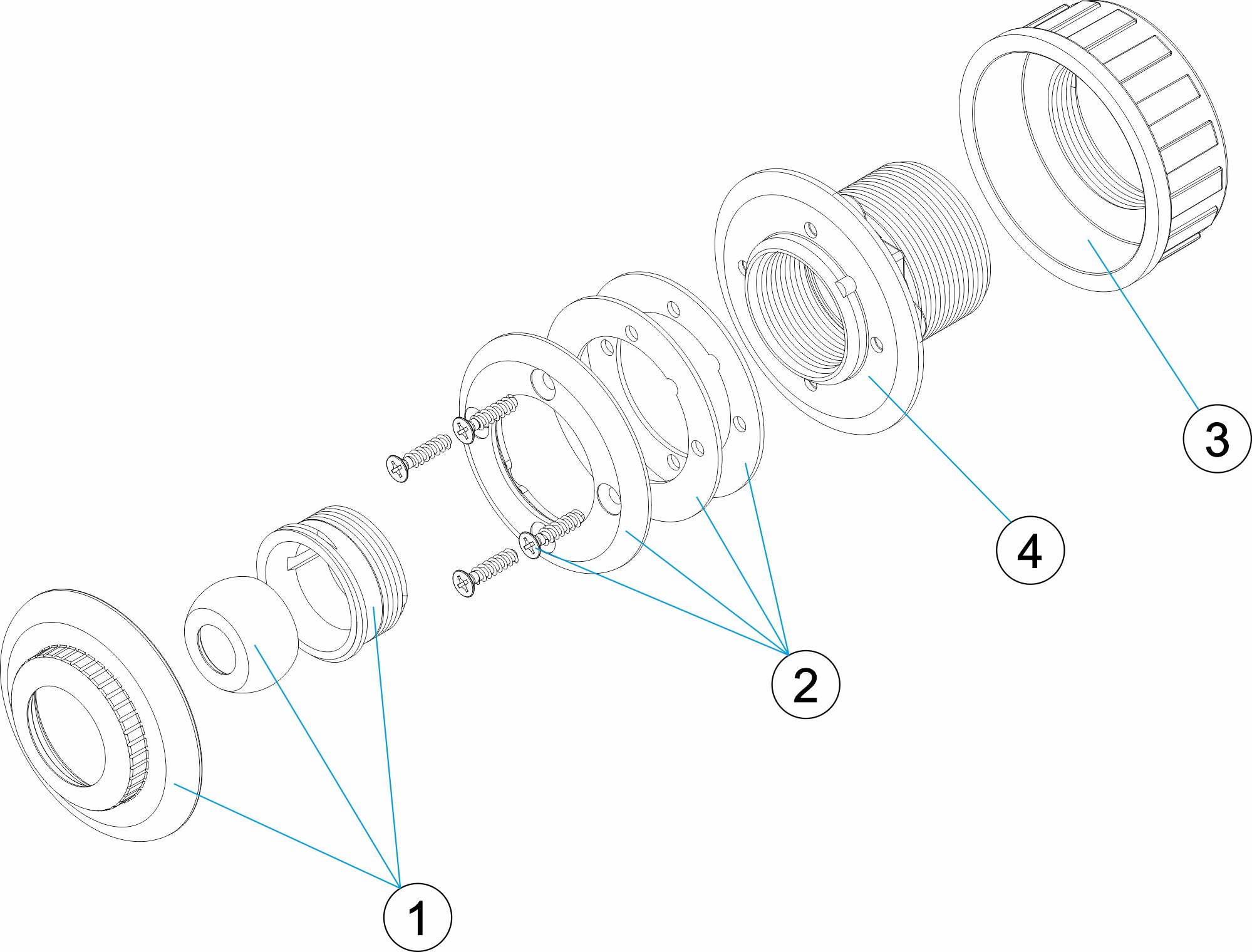 3

4

2

1