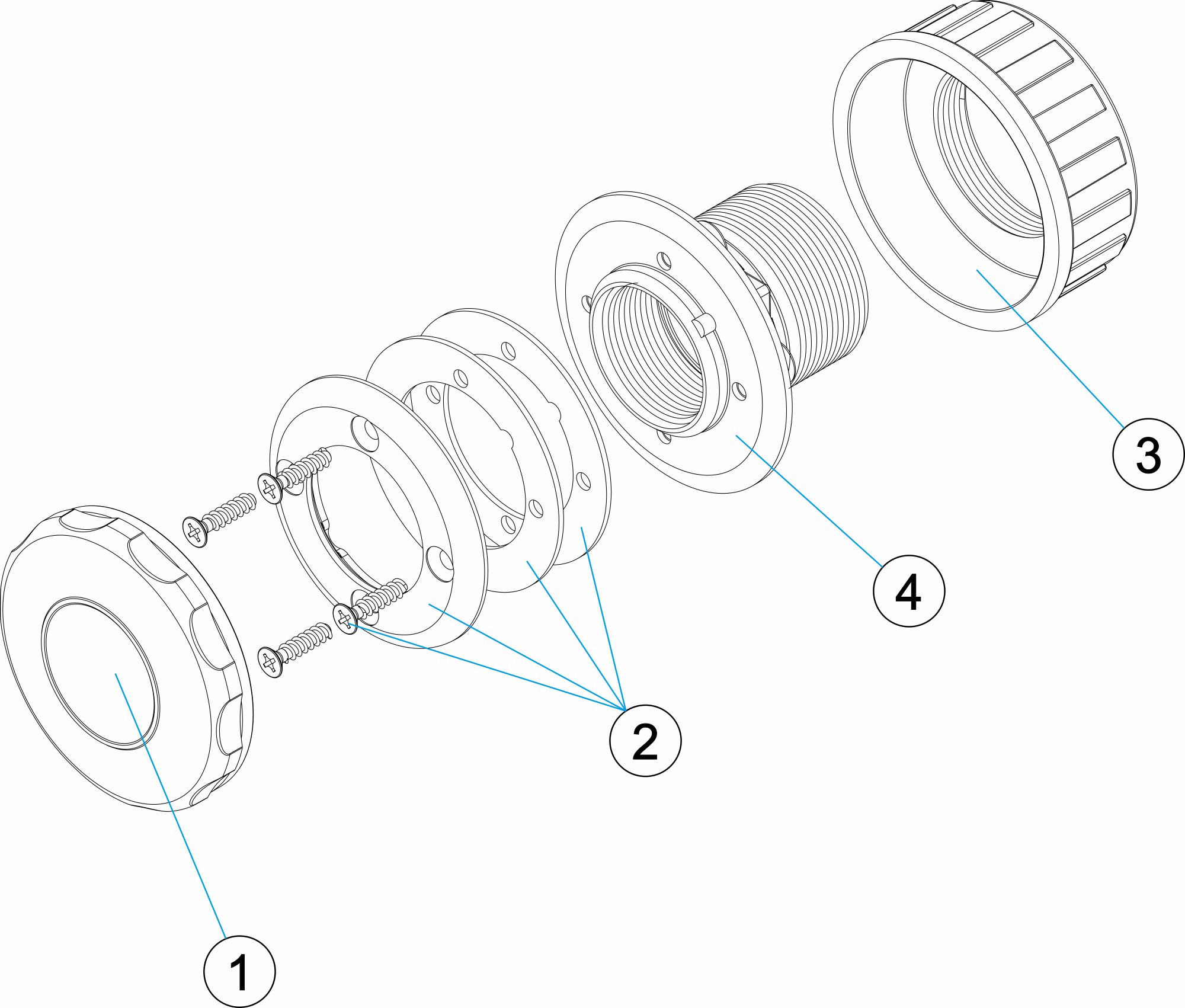 3
4
2
1