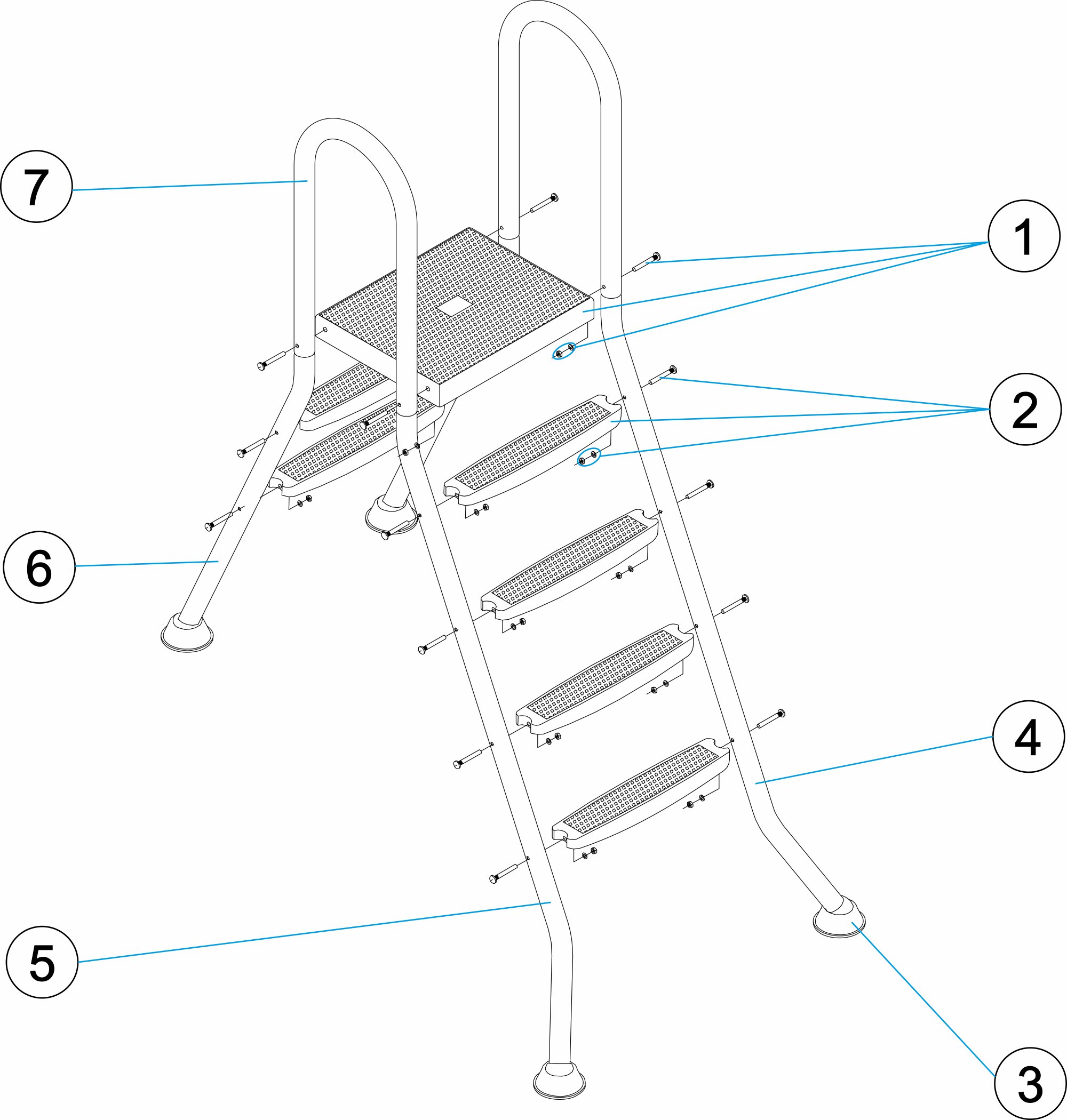 7
1
2
6
4
5
3