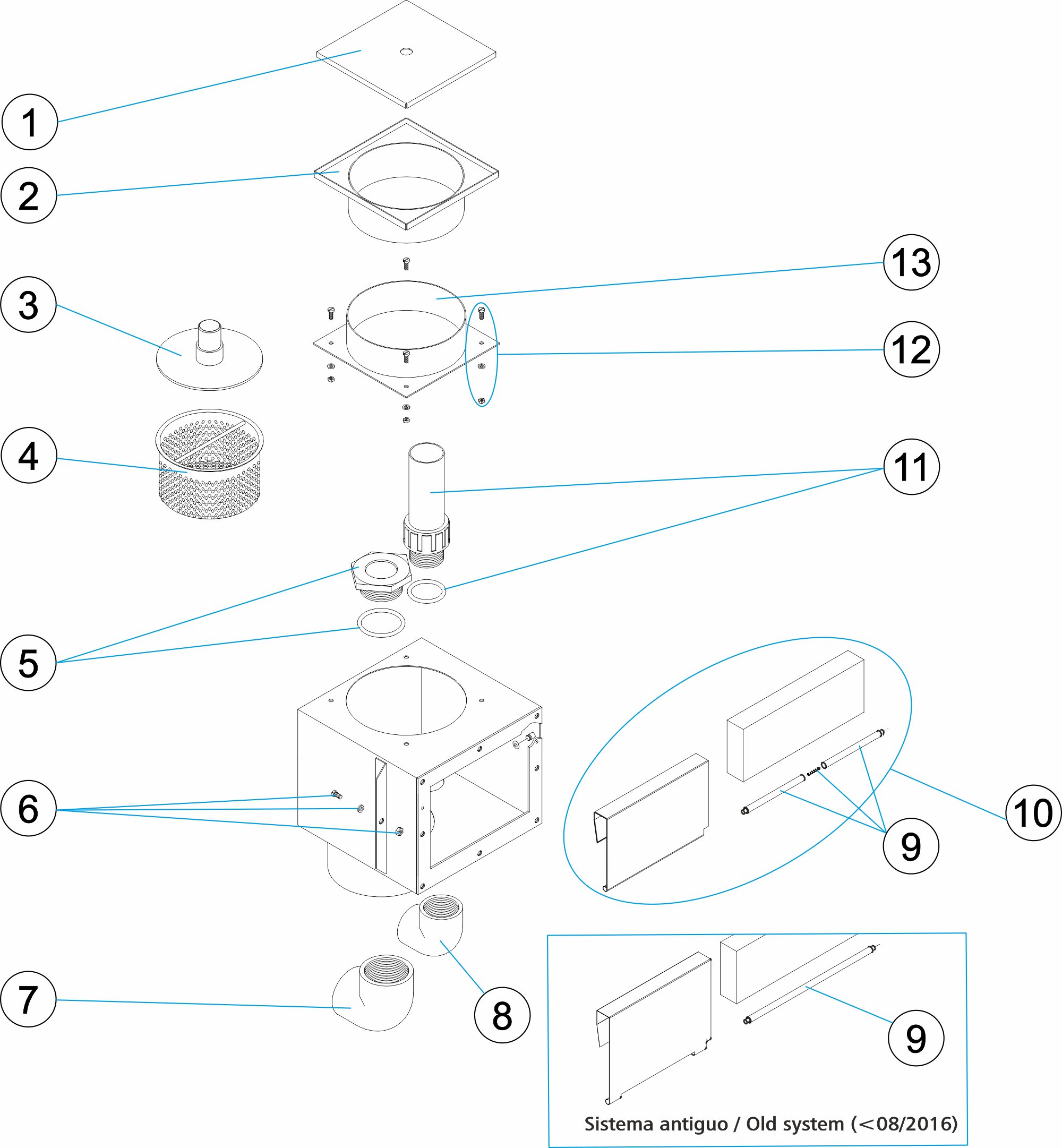 1
2
13
3
12
4
11
5
6
10
9
7
8
9
Sistema antiguo / Old system (<08/2016)