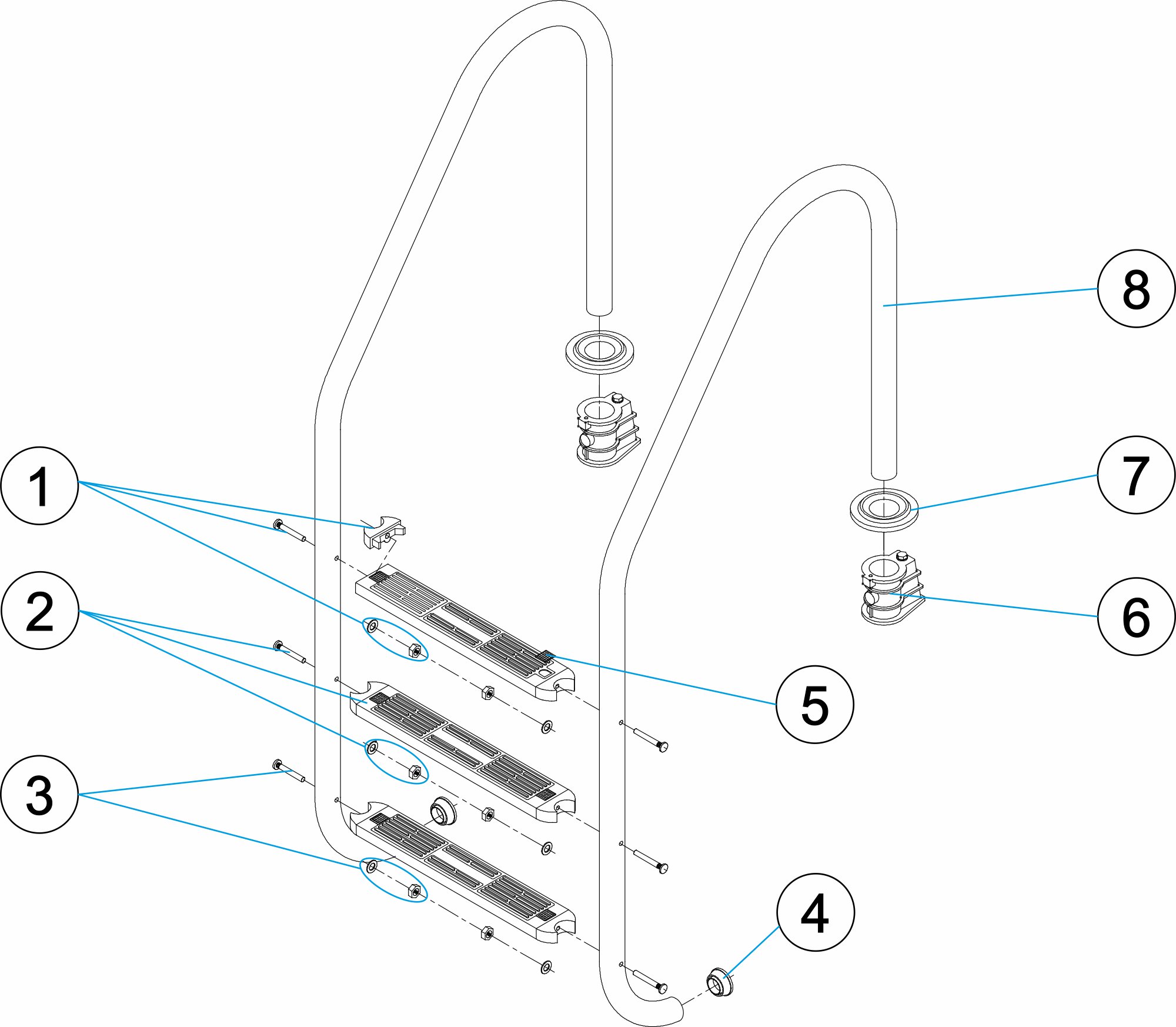 8
7
1
6
2
5
3
4