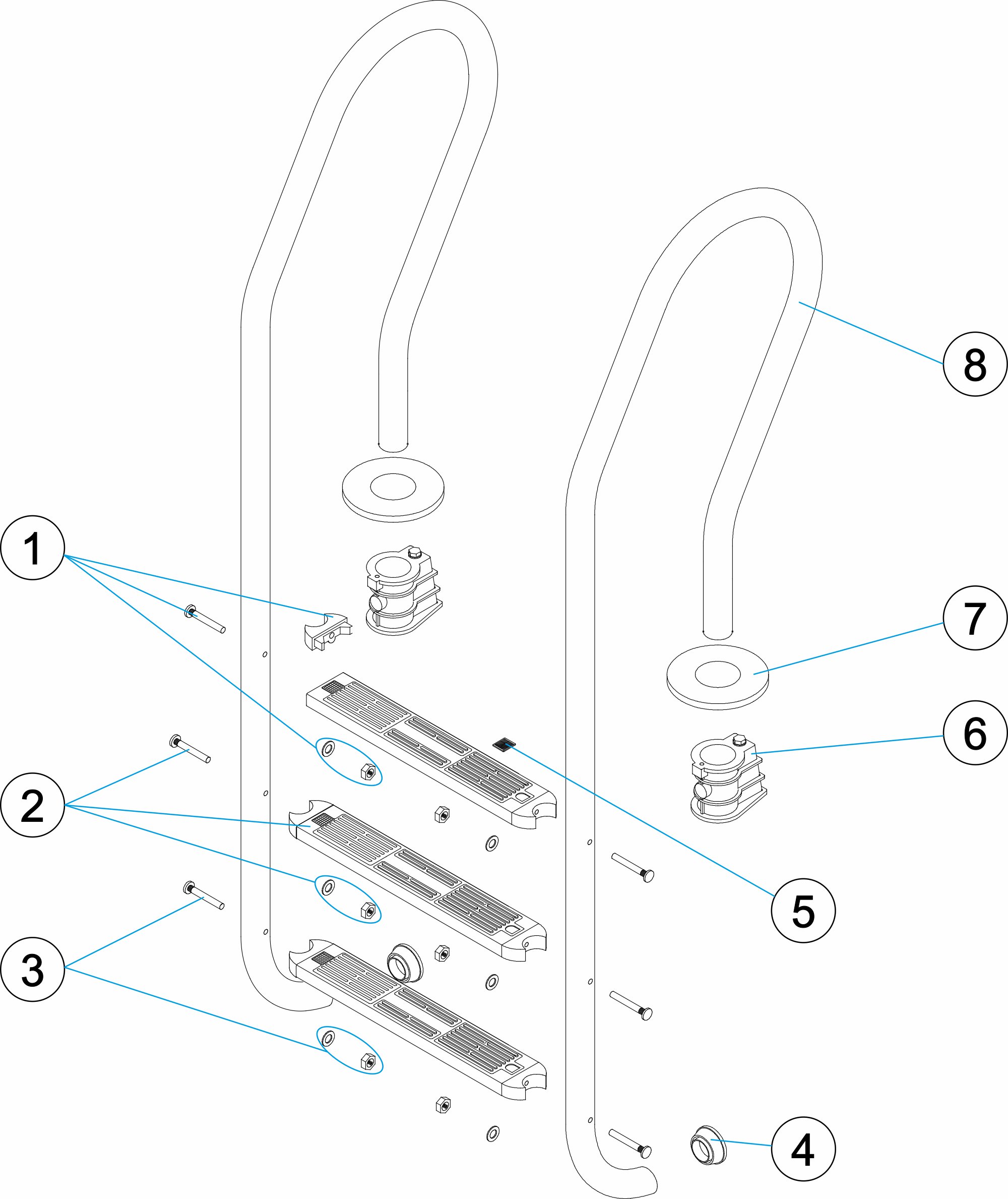 8
1
7
6
2
5
3
4