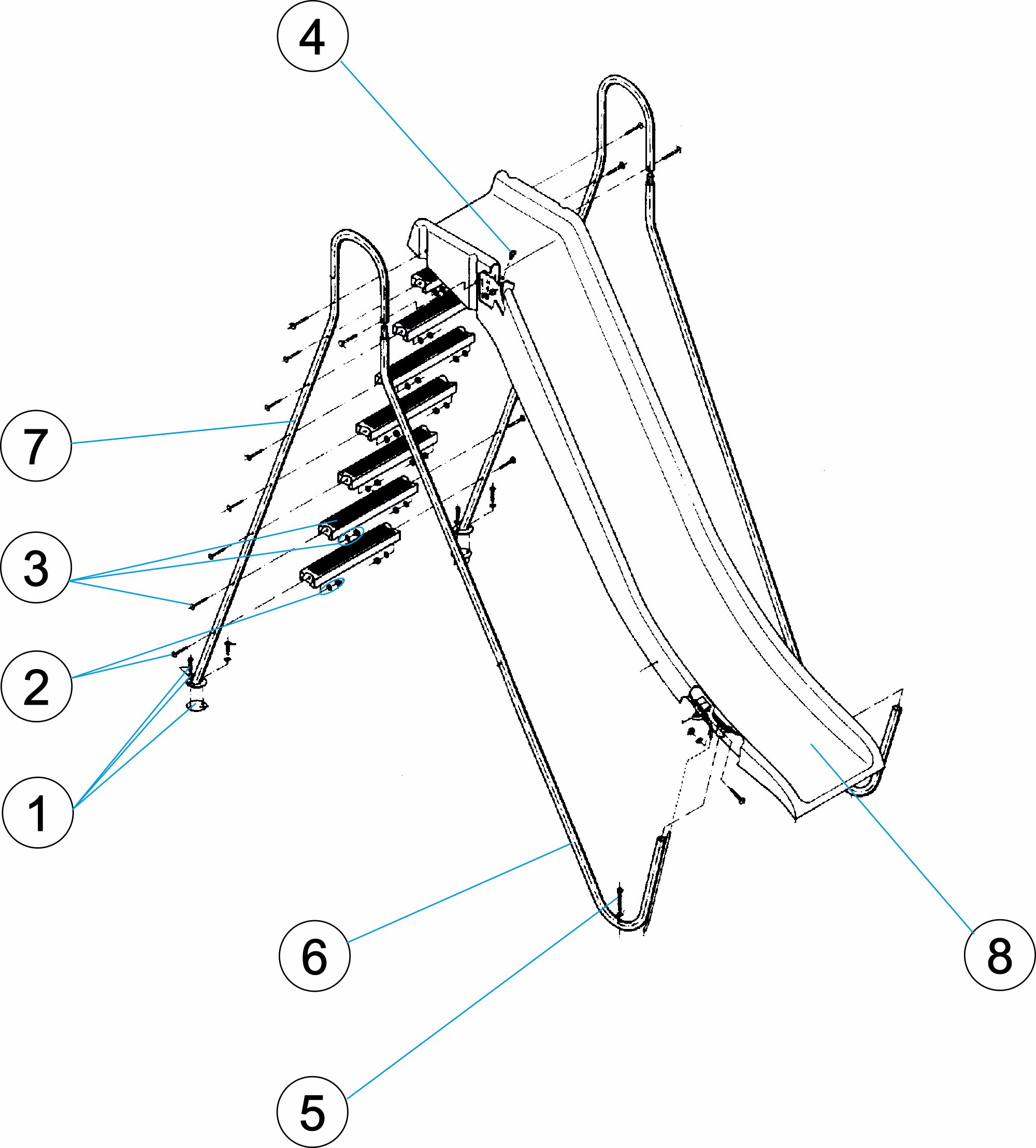 4
7
3
2
1
6
8
5