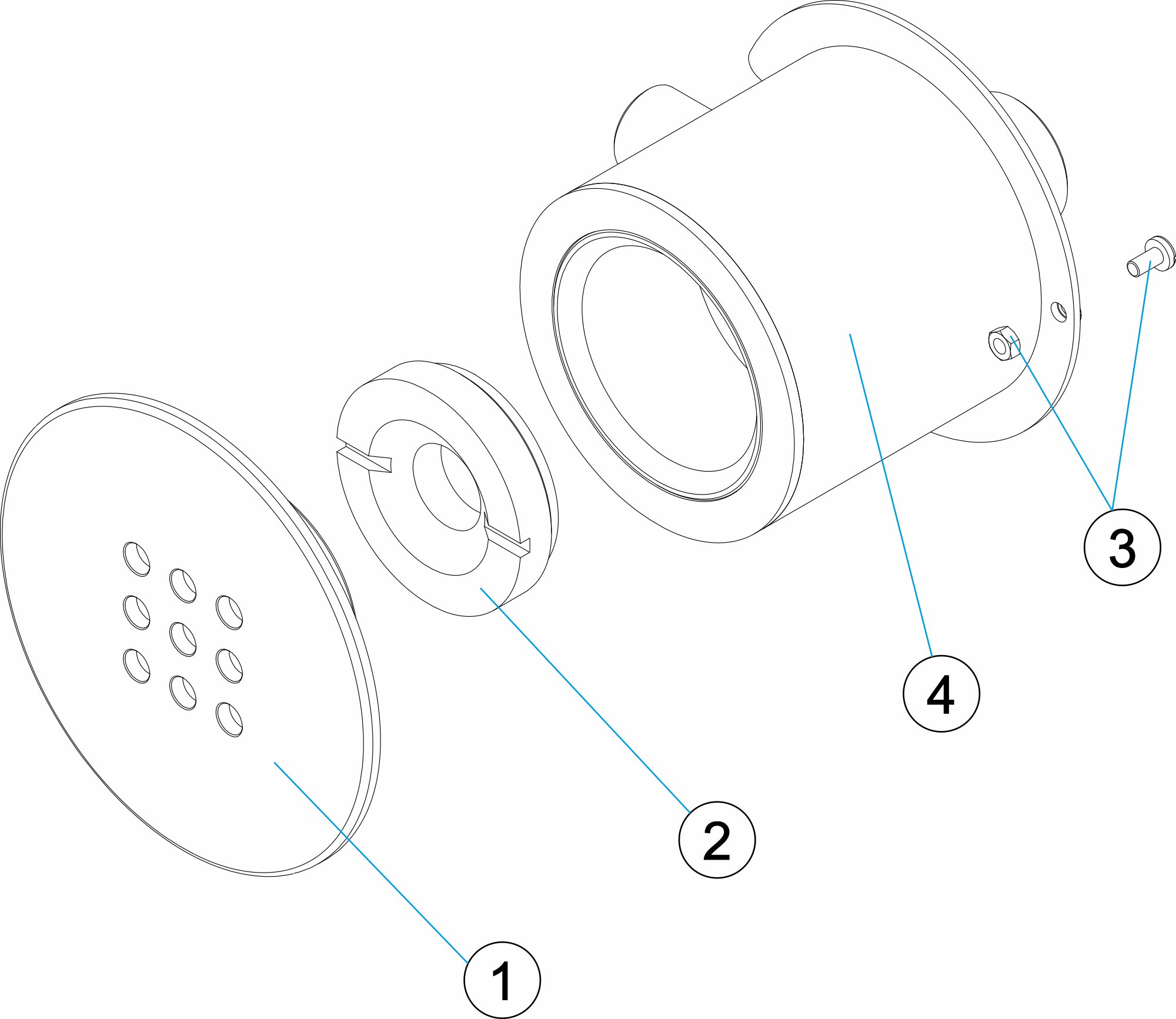 3

4

2

1