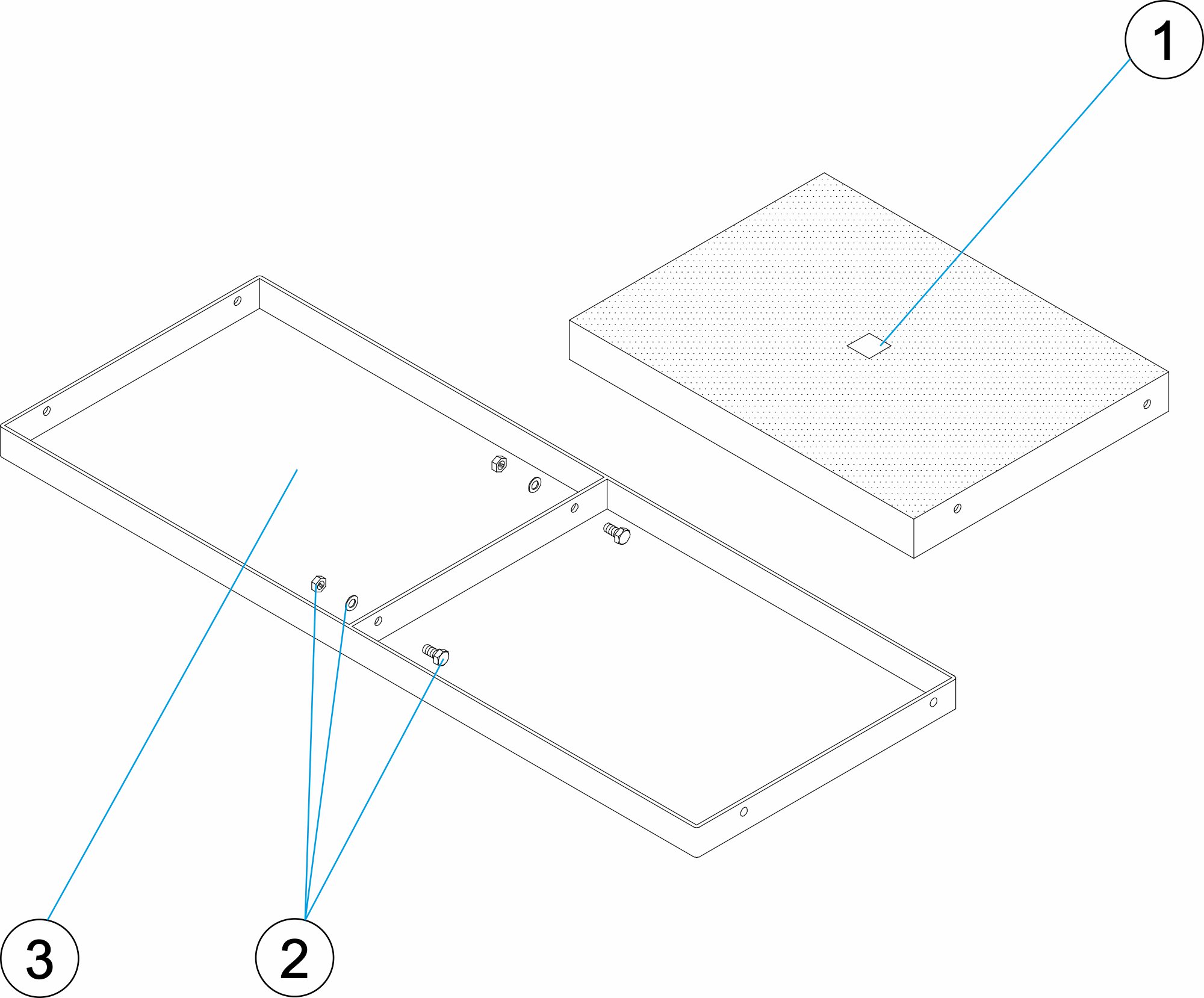 1

3

2