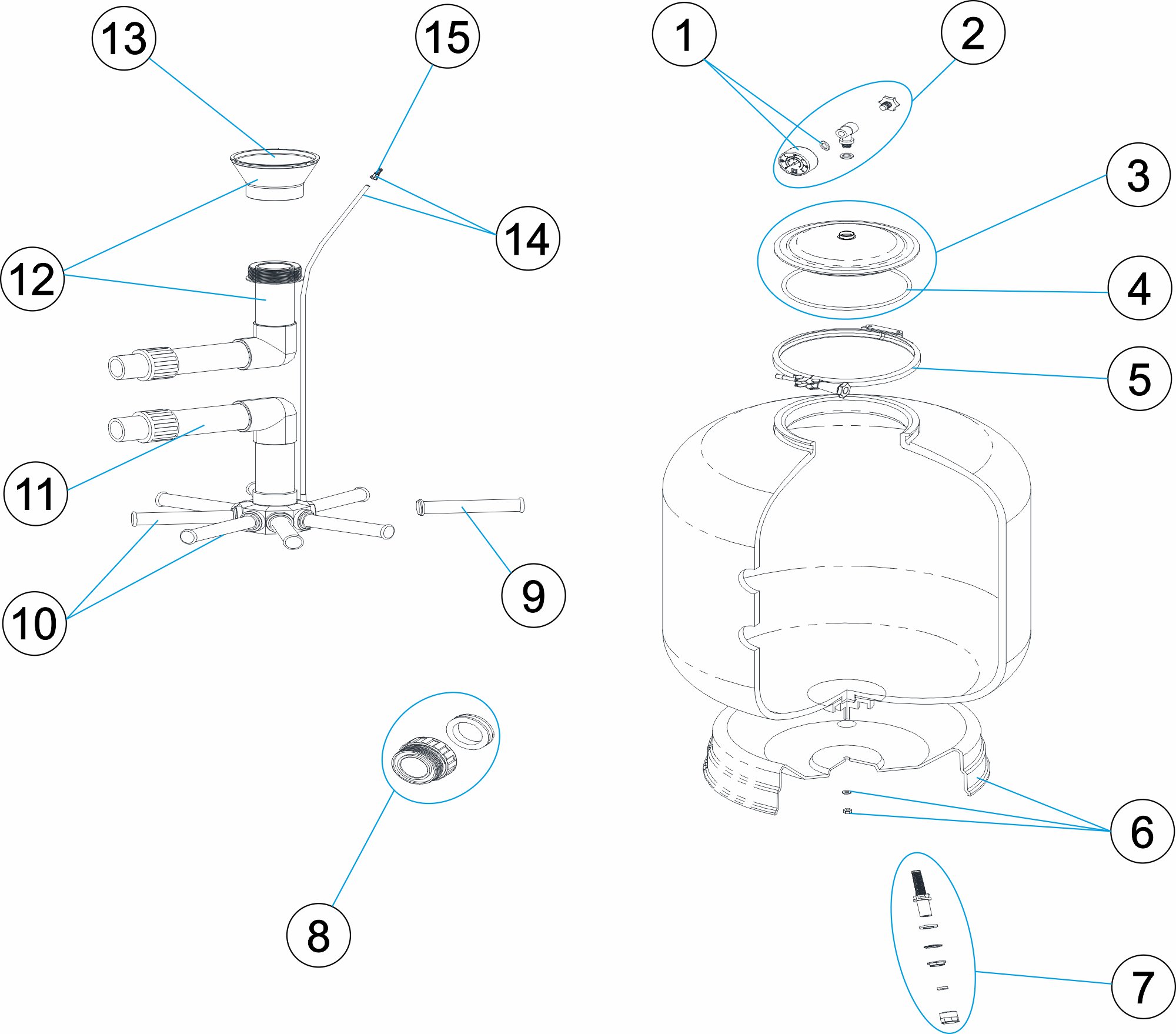 13
15
1
2
3
14
12
4
5
11
9
10
6
8
7