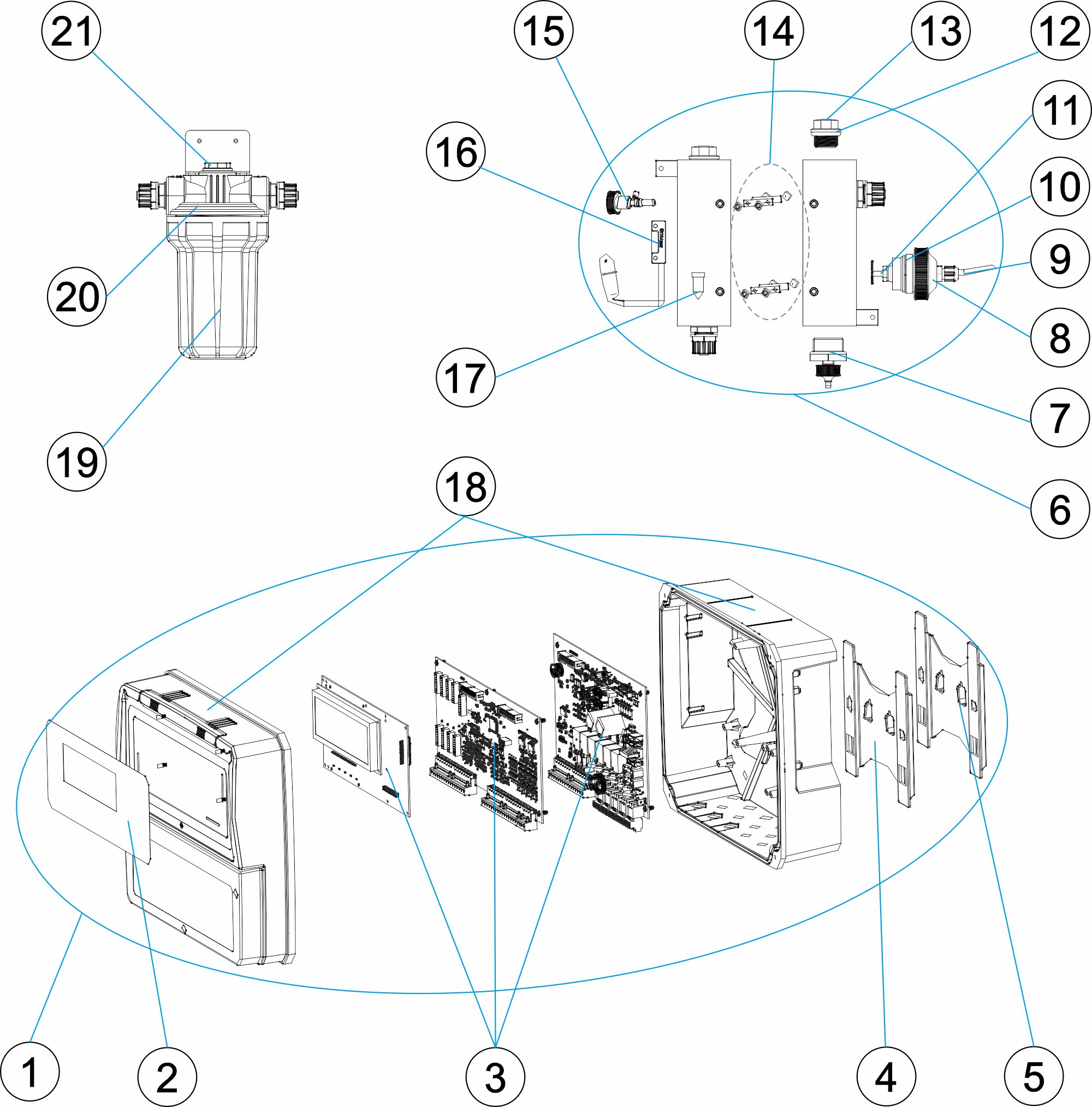 21
15
14
13
12
11
16
10
9
20
8
17
7
19
18
6
1
2
3
4
5